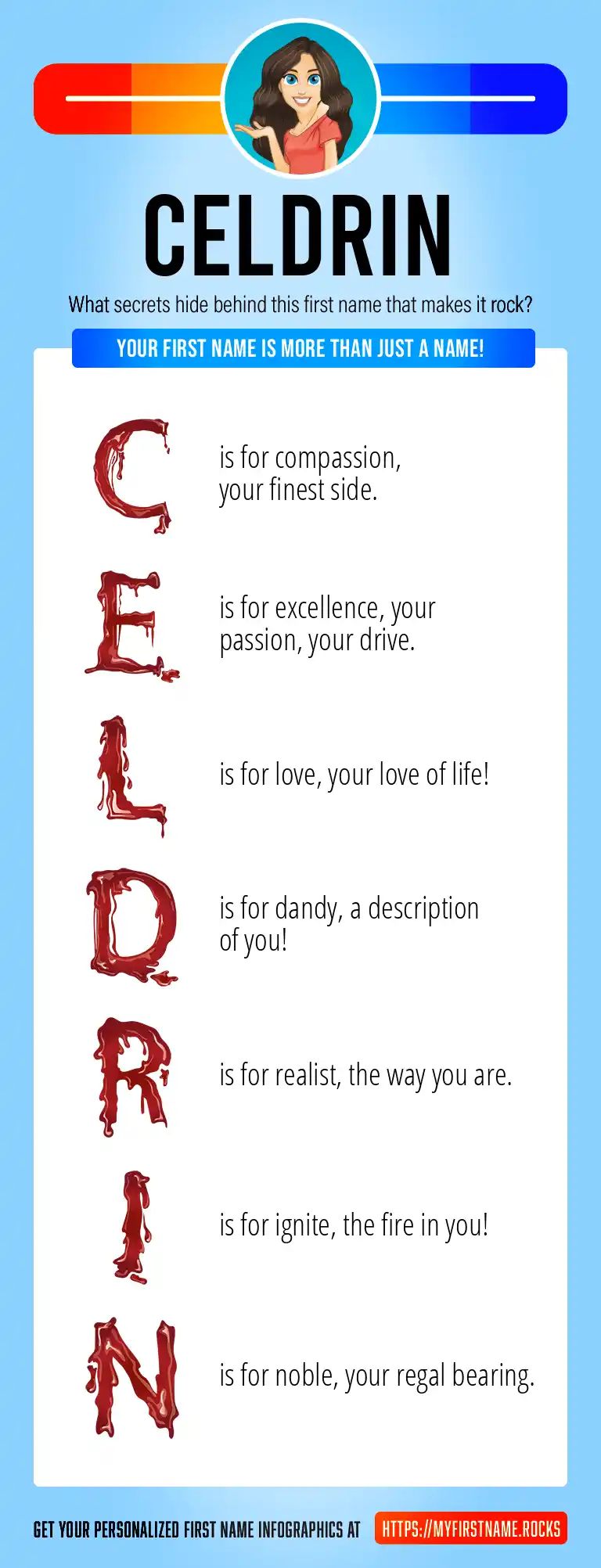 CELDRIN

What secrets hide behind this first name that makes it rock?

YOUR FIRST NAME IS MORE THAN JUST A NAME!

C is for compassion, your finest side.

E is for excellence, your passion, your drive.

L is for love, your love of life!

D is for dandy, a description of you!

R is for realist, the way you are.

I is for ignite, the fire in you!

N is for noble, your regal bearing.

GET YOUR PERSONALIZED FIRST NAME INFOGRAPHICS AT HTTPS://MYFIRSTNAME.ROCKS