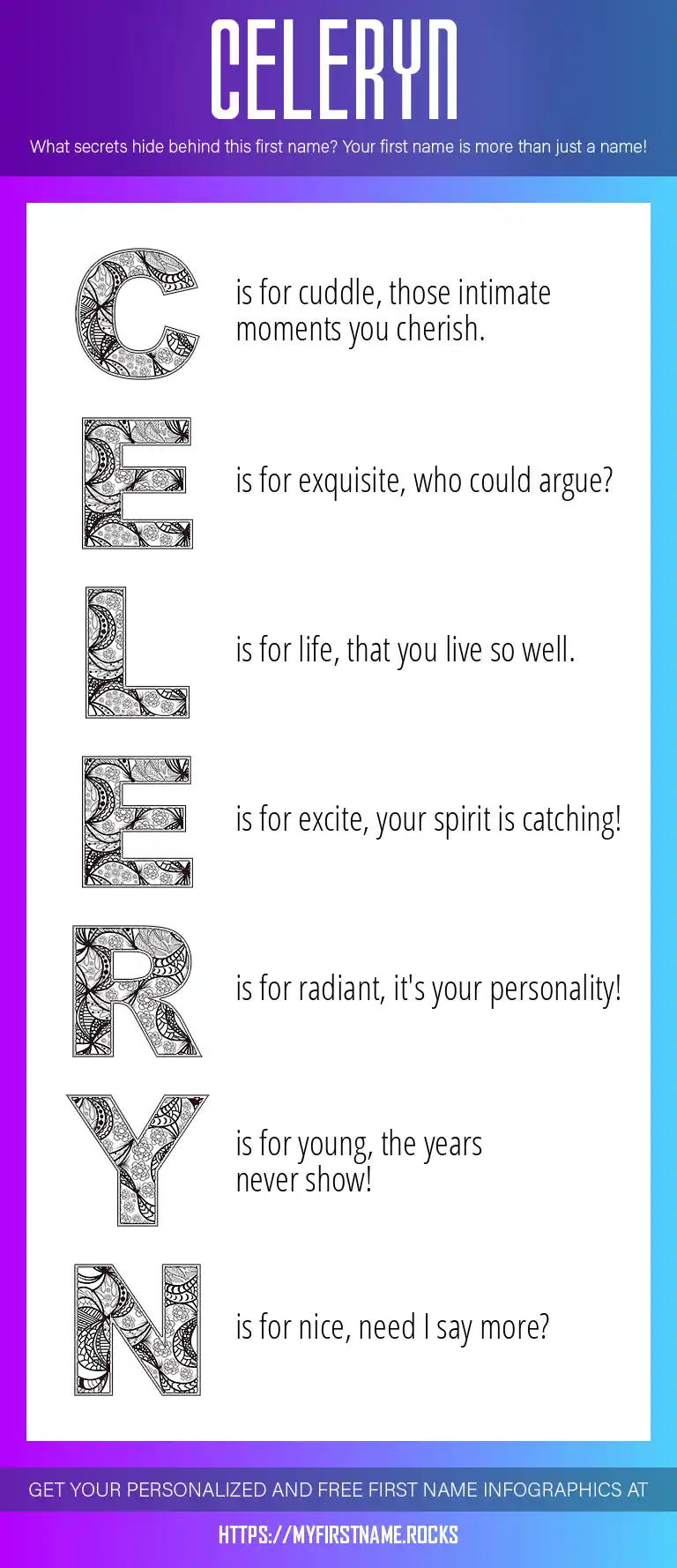 CELERYN

What secrets hide behind this first name? Your first name is more than just a name!

C is for cuddle, those intimate moments you cherish.

E is for exquisite, who could argue?

L is for life, that you live so well.

E is for excite, your spirit is catching!

R is for radiant, it's your personality!

Y is for young, the years never show!

N is for nice, need I say more?

GET YOUR PERSONALIZED AND FREE FIRST NAME INFOGRAPHICS AT

HTTPS://MYFIRSTNAME.ROCKS