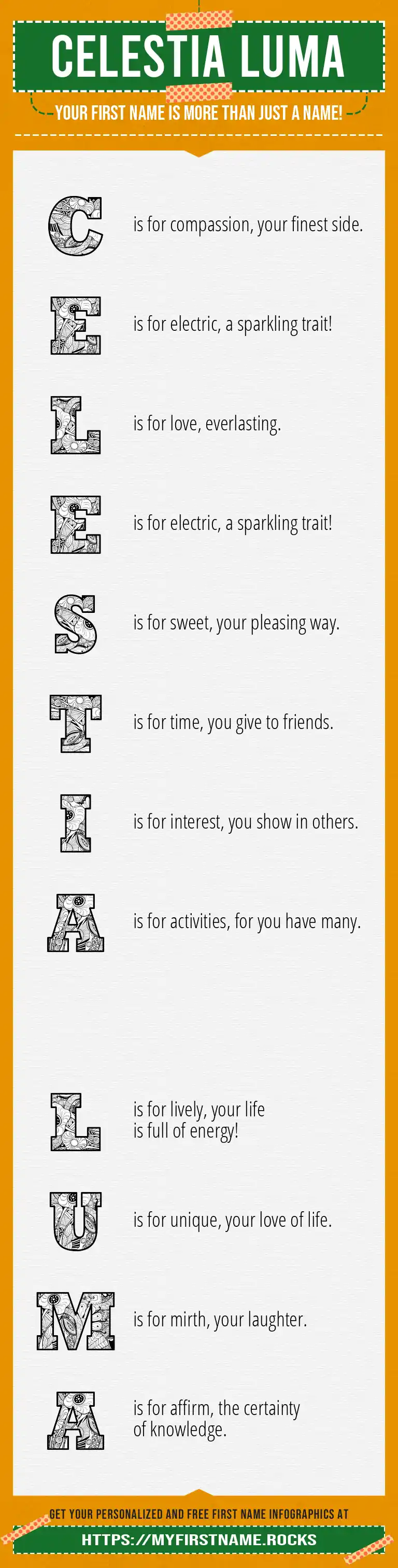 CELESTIA LUMA

YOUR FIRST NAME IS MORE THAN JUST A NAME!

C is for compassion, your finest side.

E is for electric, a sparkling trait!

L is for love, everlasting.

E is for electric, a sparkling trait!

S is for sweet, your pleasing way.

T is for time, you give to friends.

I is for interest, you show in others.

A is for activities, for you have many.

L is for lively, your life is full of energy!

U is for unique, your love of life.

M is for mirth, your laughter.

A is for affirm, the certainty of knowledge.

GET YOUR PERSONALIZED AND FREE FIRST NAME INFOGRAPHICS AT

HTTPS://MYFIRSTNAME.ROCKS