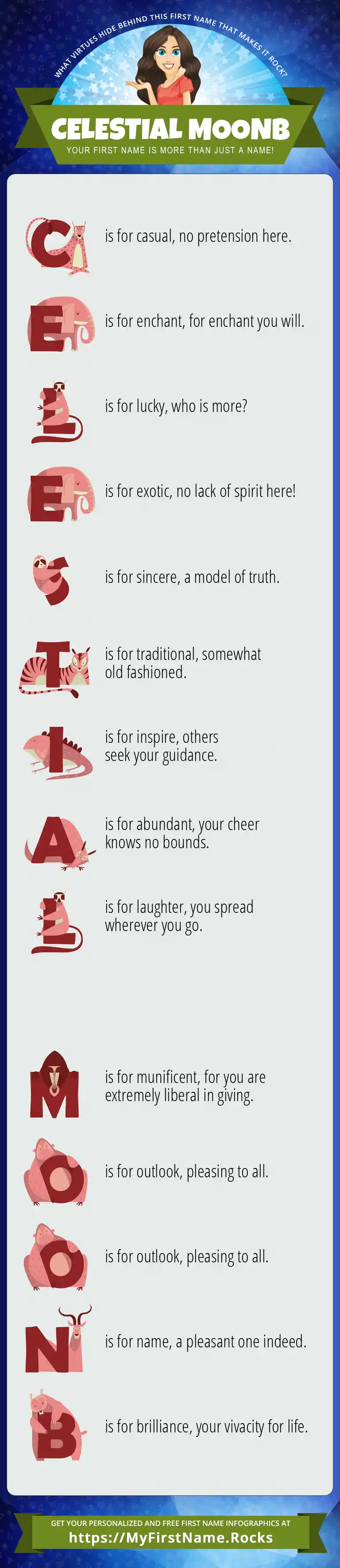 WHAT VIRTUES HIDE BEHIND THIS FIRST NAME THAT MAKES IT ROCK?

CELESTIAL MOONB

YOUR FIRST NAME IS MORE THAN JUST A NAME!

C is for casual, no pretension here.

E is for enchant, for enchant you will.

L is for lucky, who is more?

E is for exotic, no lack of spirit here!

S is for sincere, a model of truth.

T is for traditional, somewhat old fashioned.

I is for inspire, others seek your guidance.

A is for abundant, your cheer knows no bounds.

L is for laughter, you spread wherever you go.

M is for munificent, for you are extremely liberal in giving.

O is for outlook, pleasing to all.

O is for outlook, pleasing to all.

N is for name, a pleasant one indeed.

B is for brilliance, your vivacity for life.

GET YOUR PERSONALIZED AND FREE FIRST NAME INFOGRAPHICS AT
https://MyFirstName.Rocks