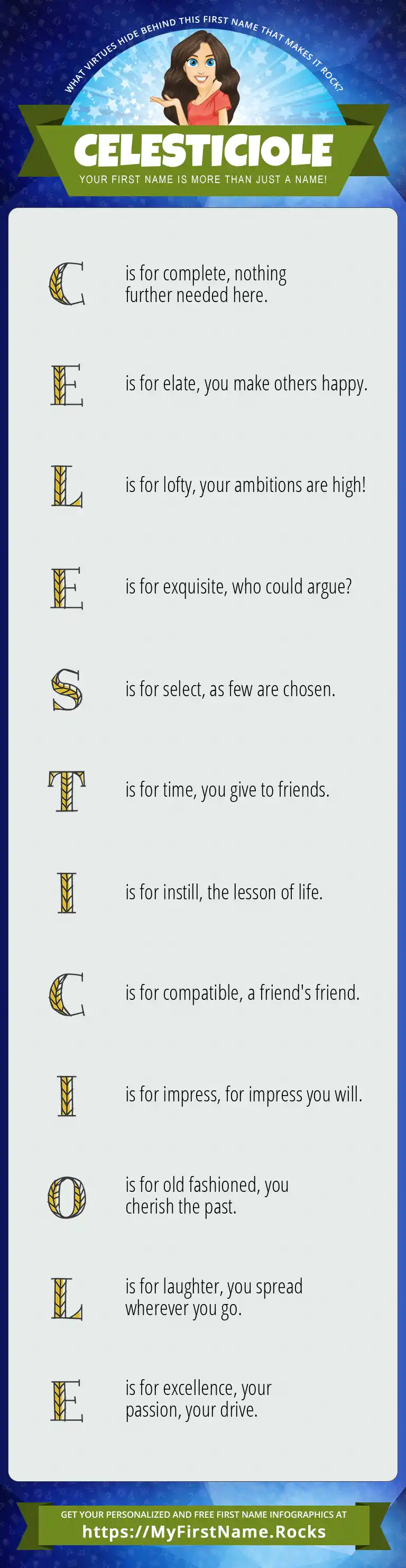 WHAT VIRTUES HIDE BEHIND THIS FIRST NAME THAT MAKES IT ROCK?

CELESTICIOLE

YOUR FIRST NAME IS MORE THAN JUST A NAME!

C is for complete, nothing further needed here.

E is for elate, you make others happy.

L is for lofty, your ambitions are high!

E is for exquisite, who could argue?

S is for select, as few are chosen.

T is for time, you give to friends.

I is for instill, the lesson of life.

C is for compatible, a friend's friend.

I is for impress, for impress you will.

O is for old fashioned, you cherish the past.

L is for laughter, you spread wherever you go.

E is for excellence, your passion, your drive.

GET YOUR PERSONALIZED AND FREE FIRST NAME INFOGRAPHICS AT
https://MyFirstName.Rocks