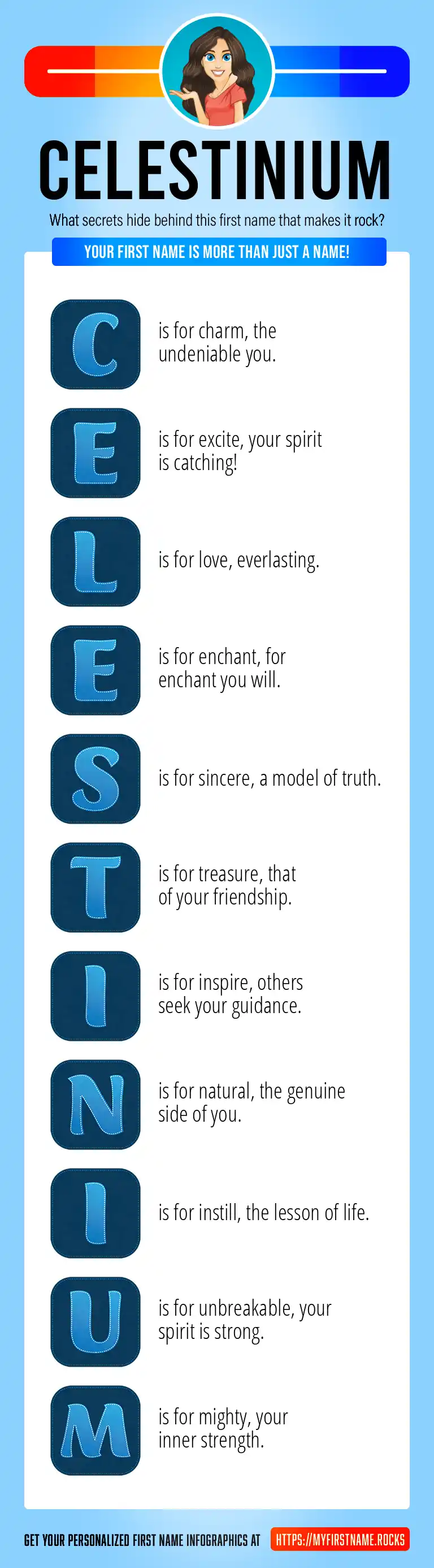 CELESTINIUM

What secrets hide behind this first name that makes it rock?

YOUR FIRST NAME IS MORE THAN JUST A NAME!

C is for charm, the undeniable you.

E is for excite, your spirit is catching!

L is for love, everlasting.

E is for enchant, for enchant you will.

S is for sincere, a model of truth.

T is for treasure, that of your friendship.

I is for inspire, others seek your guidance.

N is for natural, the genuine side of you.

I is for instill, the lesson of life.

U is for unbreakable, your spirit is strong.

M is for mighty, your inner strength.

GET YOUR PERSONALIZED FIRST NAME INFOGRAPHICS AT HTTPS://MYFIRSTNAME.ROCKS