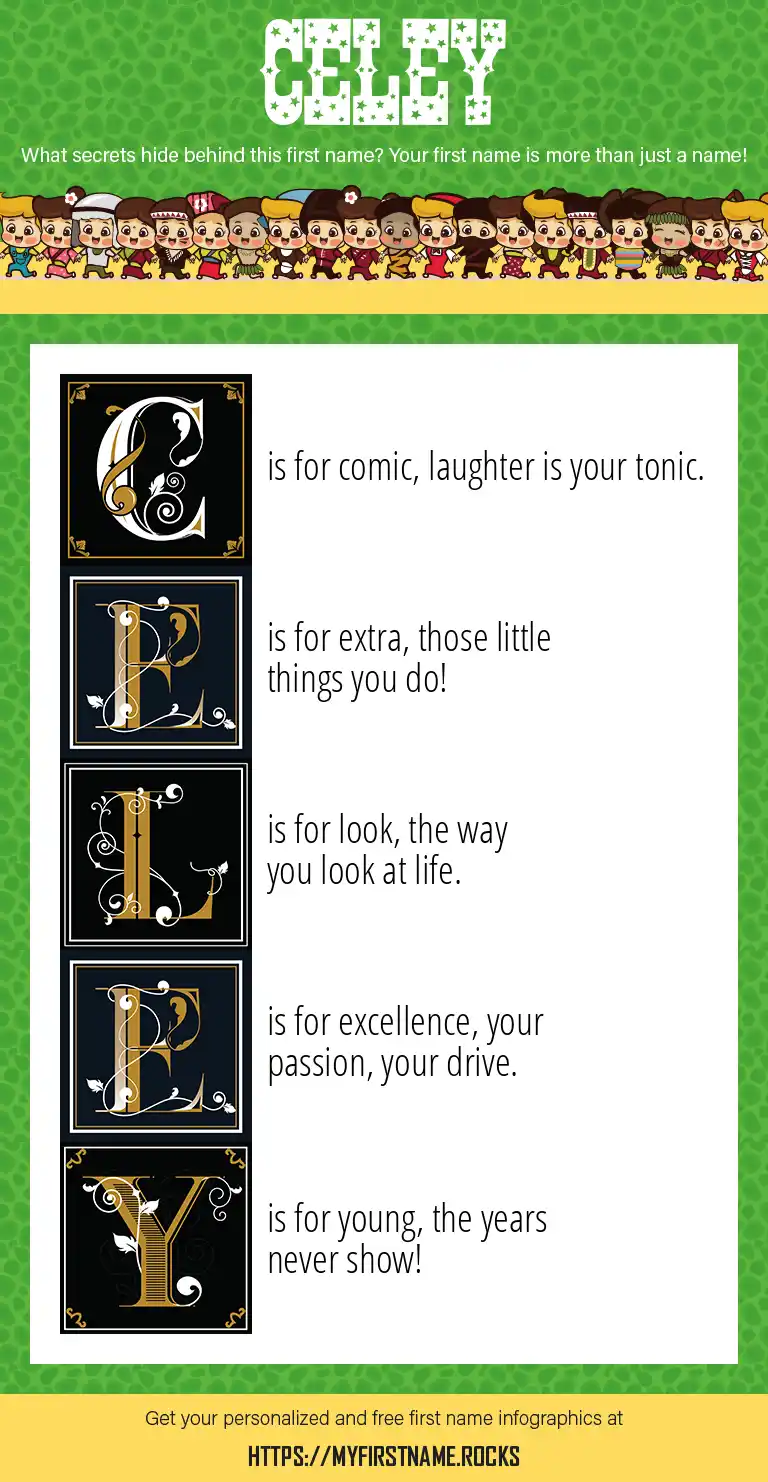 CELEY

What secrets hide behind this first name? Your first name is more than just a name!

C is for comic, laughter is your tonic.

E is for extra, those little things you do!

L is for look, the way you look at life.

E is for excellence, your passion, your drive.

Y is for young, the years never show!

Get your personalized and free first name infographics at

HTTPS://MYFIRSTNAME.ROCKS