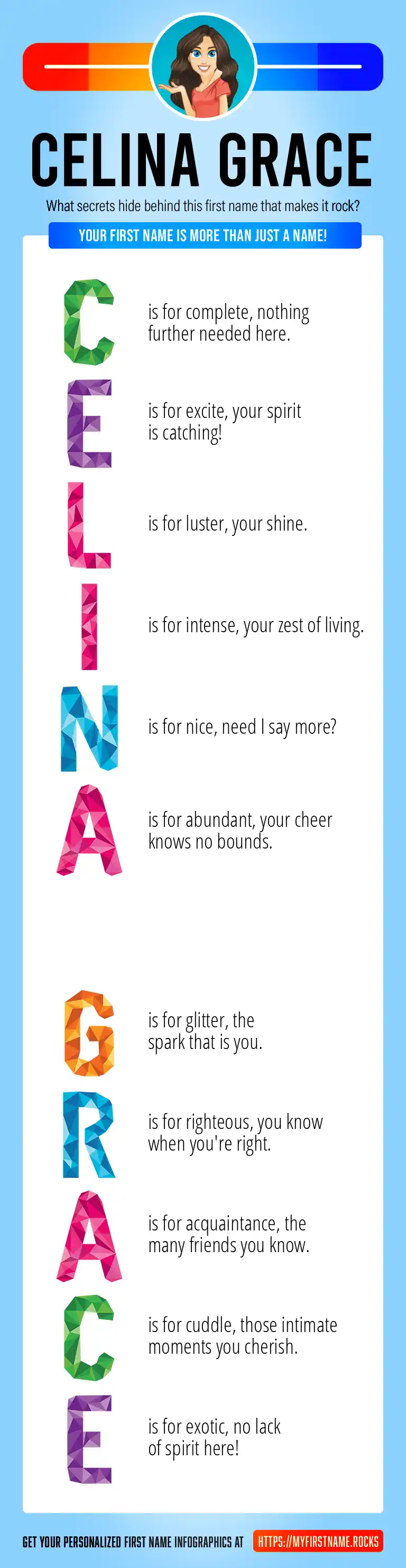 CELINA GRACE

What secrets hide behind this first name that makes it rock?

YOUR FIRST NAME IS MORE THAN JUST A NAME!

C is for complete, nothing further needed here.

E is for excite, your spirit is catching!

L is for luster, your shine.

I is for intense, your zest of living.

N is for nice, need I say more?

A is for abundant, your cheer knows no bounds.

G is for glitter, the spark that is you.

R is for righteous, you know when you're right.

A is for acquaintance, the many friends you know.

C is for cuddle, those intimate moments you cherish.

E is for exotic, no lack of spirit here!

GET YOUR PERSONALIZED FIRST NAME INFOGRAPHICS AT HTTPS://MYFIRSTNAME.ROCKS