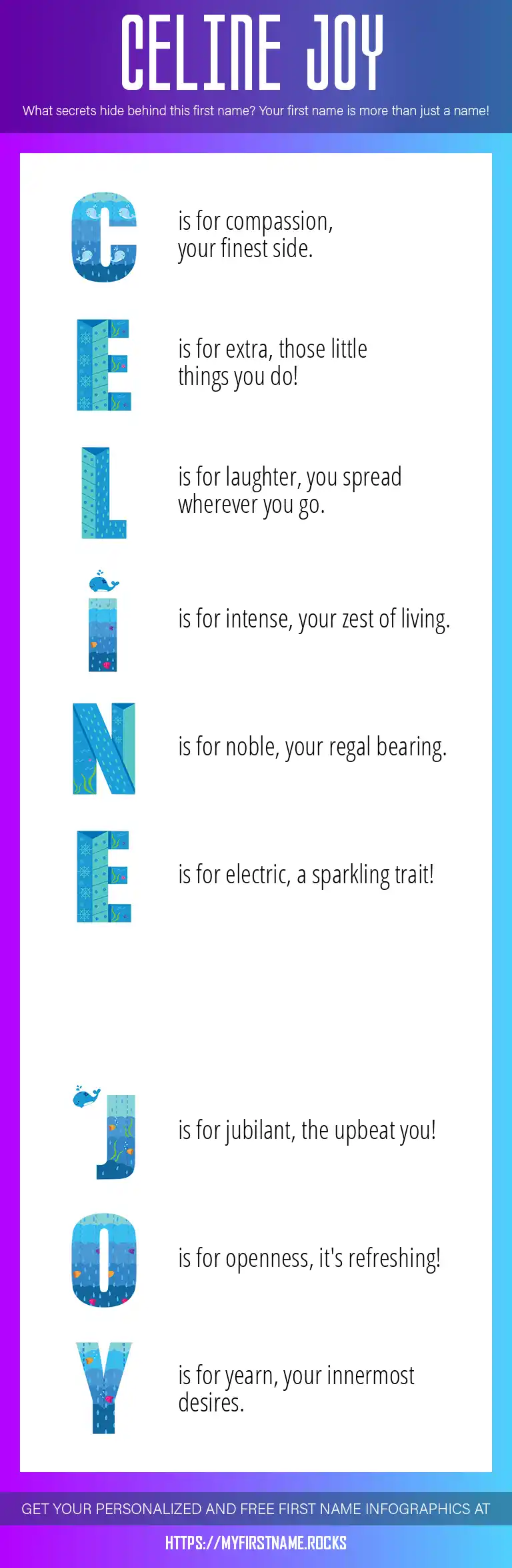 CELINE JOY

What secrets hide behind this first name? Your first name is more than just a name!

C is for compassion, your finest side.

E is for extra, those little things you do!

L is for laughter, you spread wherever you go.

I is for intense, your zest of living.

N is for noble, your regal bearing.

E is for electric, a sparkling trait!

J is for jubilant, the upbeat you!

O is for openness, it's refreshing!

Y is for yearn, your innermost desires.

GET YOUR PERSONALIZED AND FREE FIRST NAME INFOGRAPHICS AT

HTTPS://MYFIRSTNAME.ROCKS