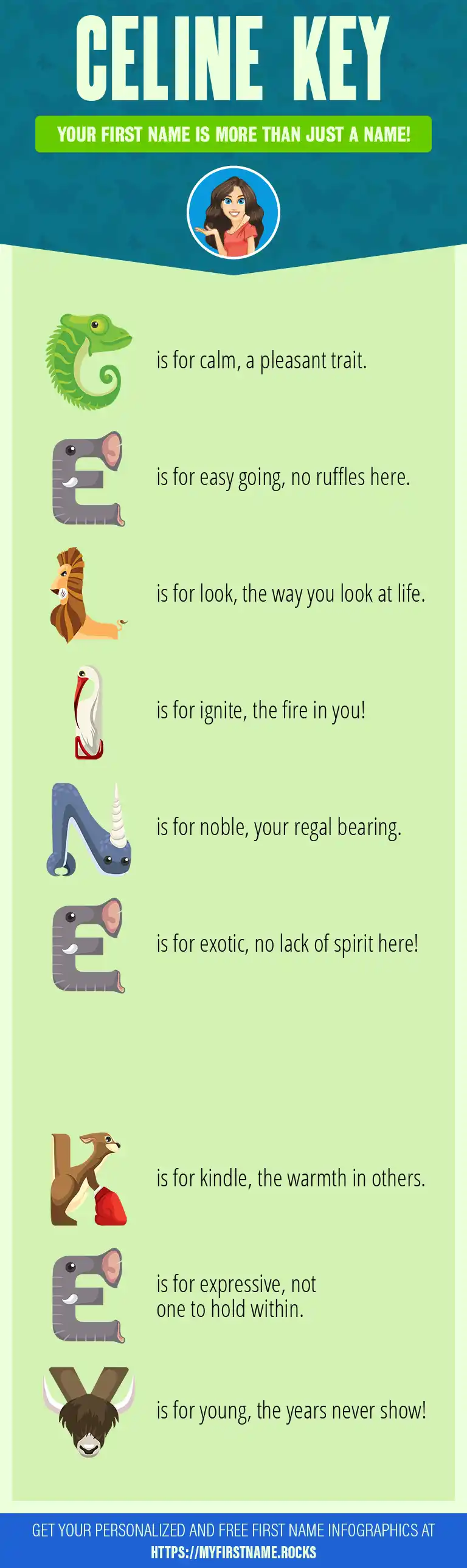 CELINE KEY

YOUR FIRST NAME IS MORE THAN JUST A NAME!

C is for calm, a pleasant trait.

E is for easy going, no ruffles here.

L is for look, the way you look at life.

I is for ignite, the fire in you!

N is for noble, your regal bearing.

E is for exotic, no lack of spirit here!

K is for kindle, the warmth in others.

E is for expressive, not one to hold within.

Y is for young, the years never show!

GET YOUR PERSONALIZED AND FREE FIRST NAME INFOGRAPHICS AT HTTPS://MYFIRSTNAME.ROCKS