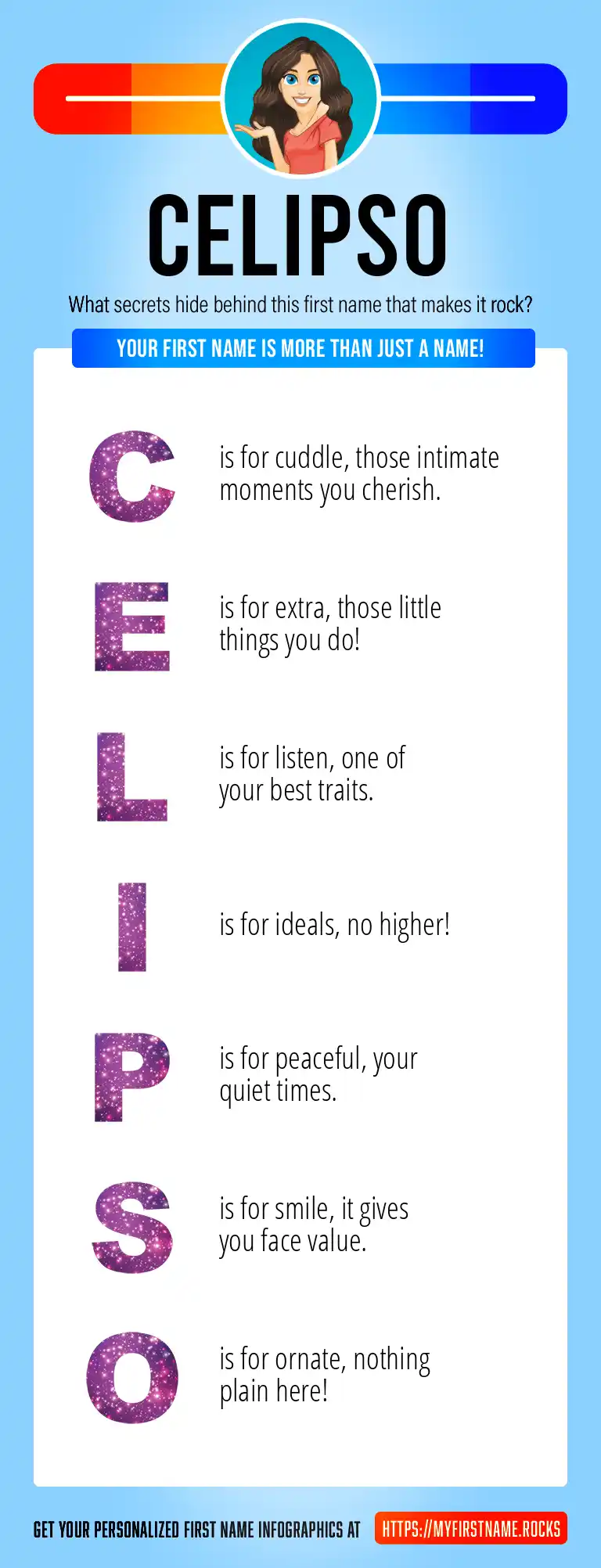 CELIPSO

What secrets hide behind this first name that makes it rock?

YOUR FIRST NAME IS MORE THAN JUST A NAME!

C is for cuddle, those intimate moments you cherish.

E is for extra, those little things you do!

L is for listen, one of your best traits.

I is for ideals, no higher!

P is for peaceful, your quiet times.

S is for smile, it gives you face value.

O is for ornate, nothing plain here!

GET YOUR PERSONALIZED FIRST NAME INFOGRAPHICS AT HTTPS://MYFIRSTNAME.ROCKS