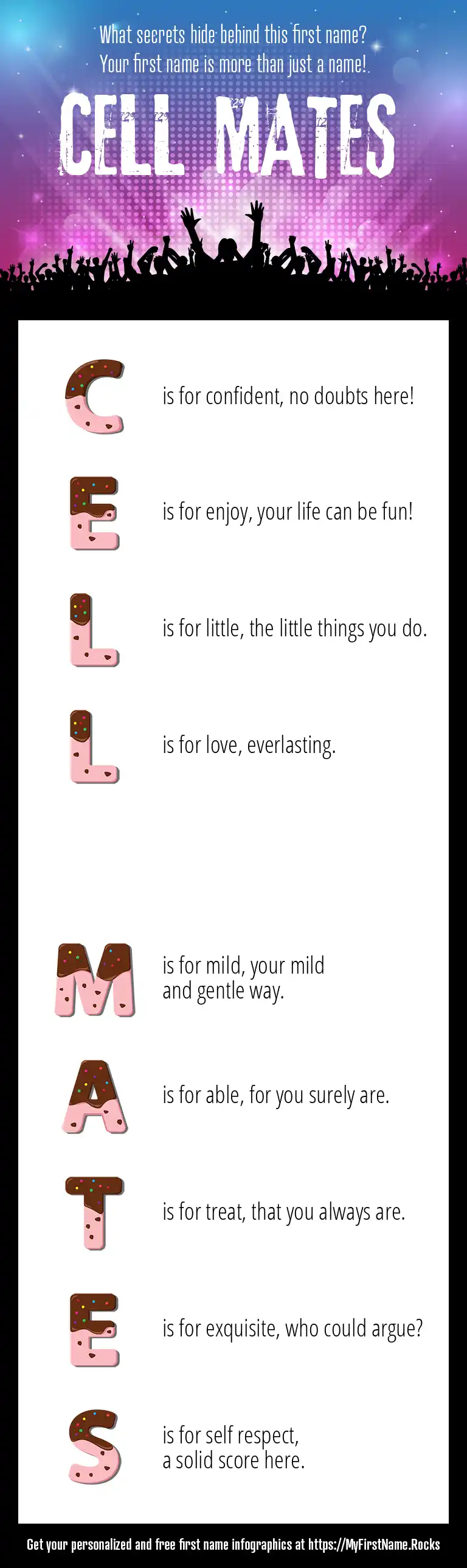 What secrets hide behind this first name?
Your first name is more than just a name!

CELL MATES

C is for confident, no doubts here!

E is for enjoy, your life can be fun!

L is for little, the little things you do.

L is for love, everlasting.

M is for mild, your mild and gentle way.

A is for able, for you surely are.

T is for treat, that you always are.

E is for exquisite, who could argue?

S is for self respect, a solid score here.

Get your personalized and free first name infographics at https://MyFirstName.Rocks