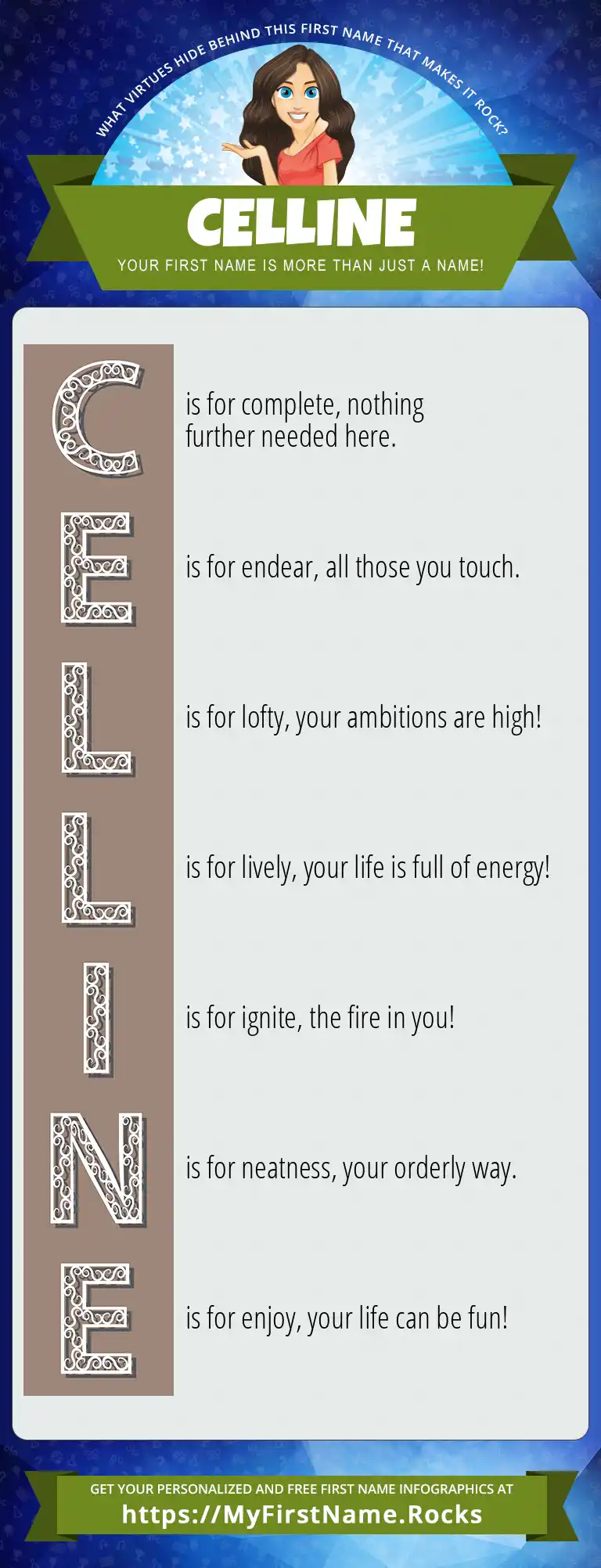 WHAT VIRTUES HIDE BEHIND THIS FIRST NAME THAT MAKES IT ROCK?

CELLINE

YOUR FIRST NAME IS MORE THAN JUST A NAME!

C is for complete, nothing further needed here.

E is for endear, all those you touch.

L is for lofty, your ambitions are high!

L is for lively, your life is full of energy!

I is for ignite, the fire in you!

N is for neatness, your orderly way.

E is for enjoy, your life can be fun!

GET YOUR PERSONALIZED AND FREE FIRST NAME INFOGRAPHICS AT
https://MyFirstName.Rocks