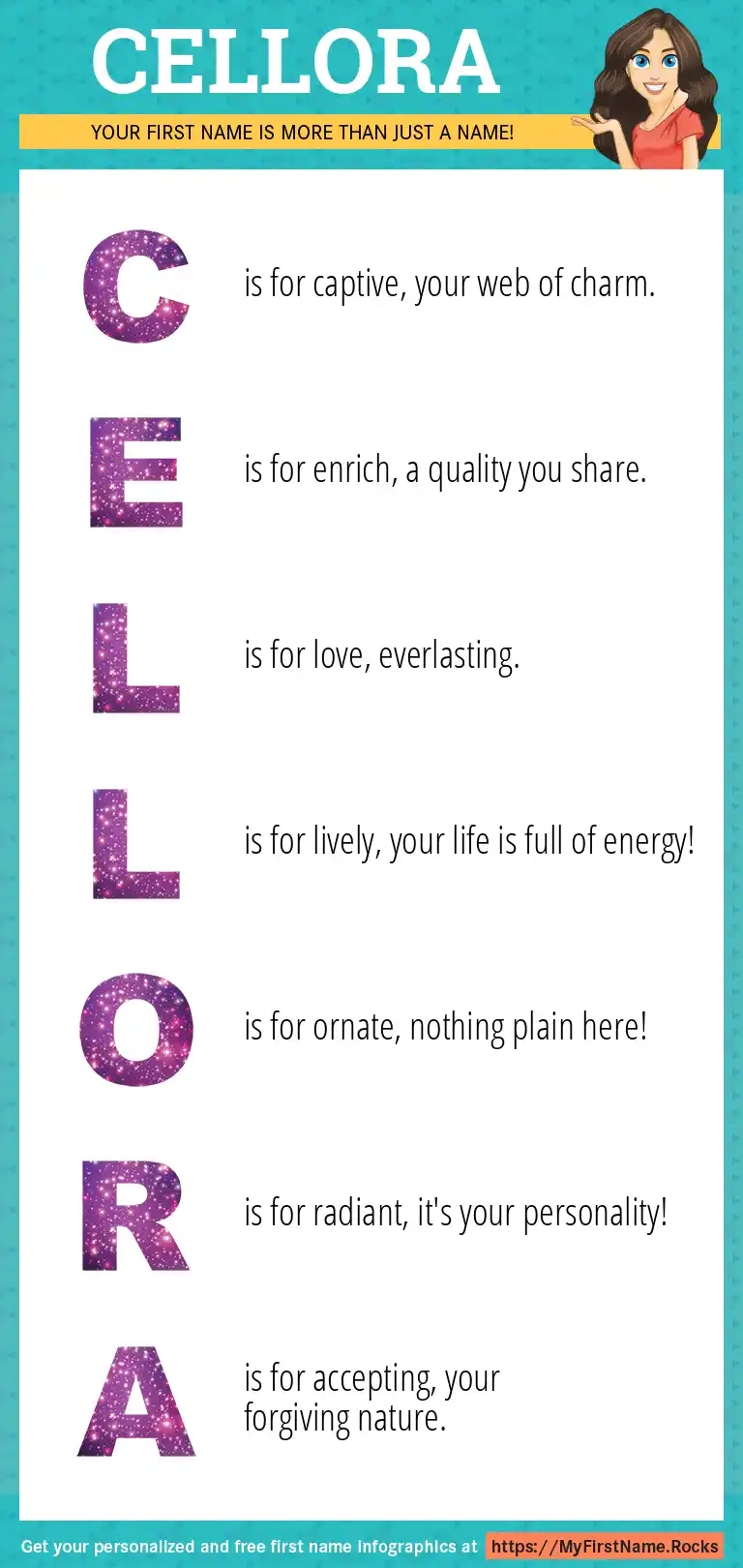 CELLORA

YOUR FIRST NAME IS MORE THAN JUST A NAME!

C is for captive, your web of charm.

E is for enrich, a quality you share.

L is for love, everlasting.

L is for lively, your life is full of energy!

O is for ornate, nothing plain here!

R is for radiant, it's your personality!

A is for accepting, your forgiving nature.

Get your personalized and free first name infographics at https://MyFirstName.Rocks