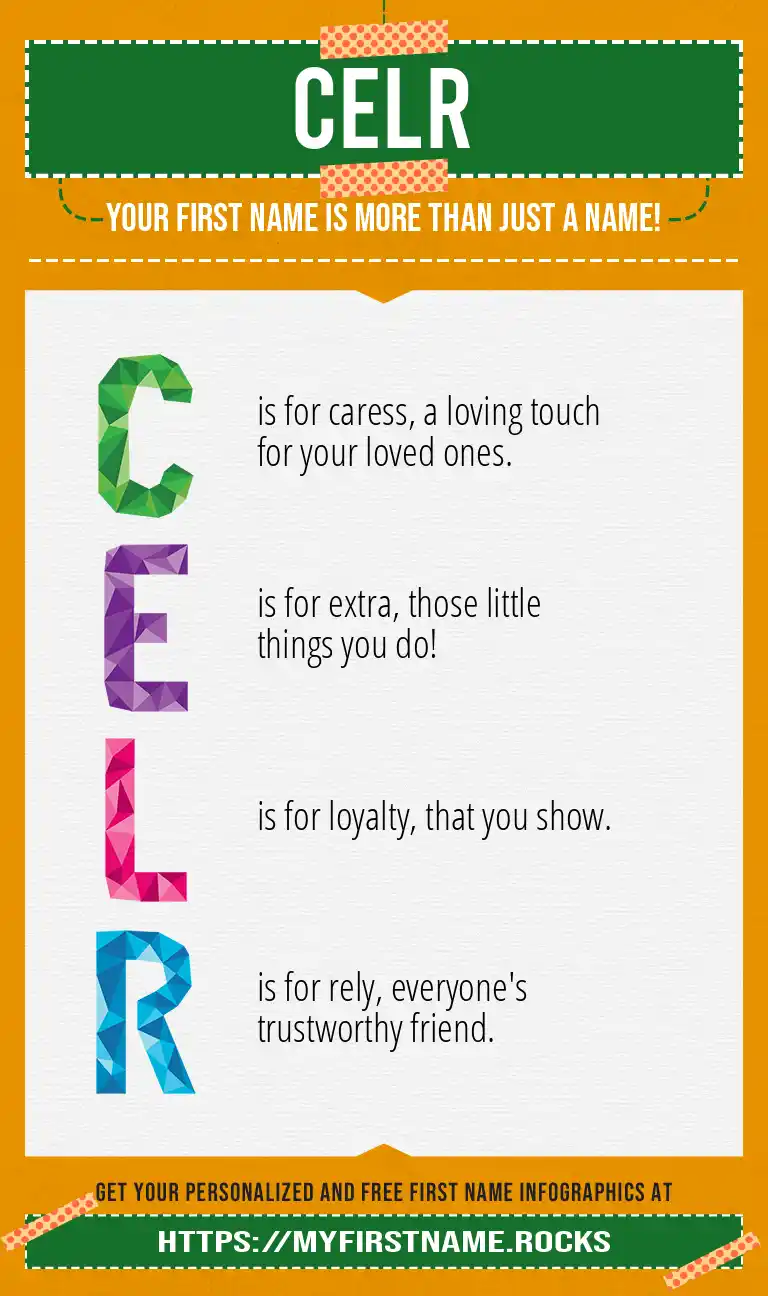 CELR

YOUR FIRST NAME IS MORE THAN JUST A NAME!

C is for caress, a loving touch for your loved ones.

E is for extra, those little things you do!

L is for loyalty, that you show.

R is for rely, everyone's trustworthy friend.

GET YOUR PERSONALIZED AND FREE FIRST NAME INFOGRAPHICS AT

HTTPS://MYFIRSTNAME.ROCKS