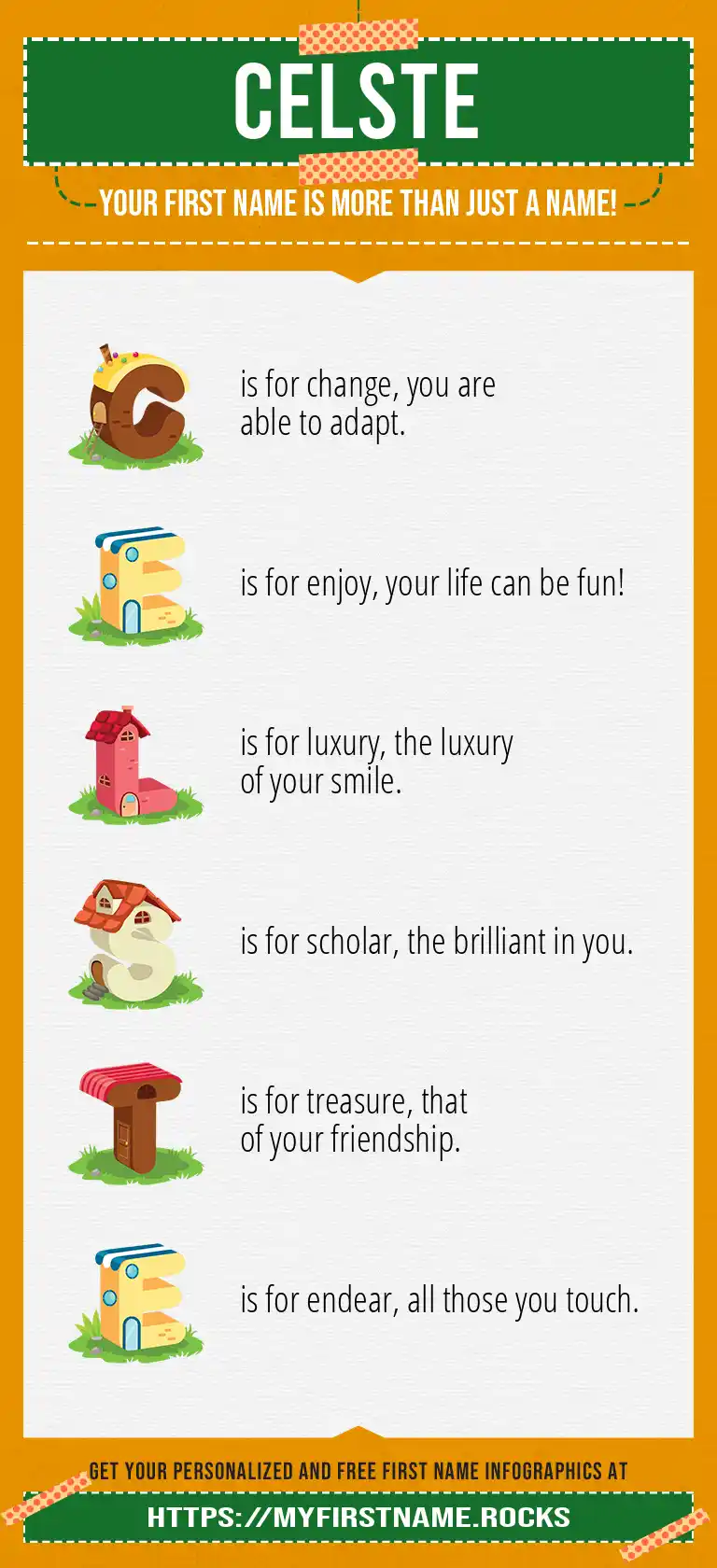 CELSTE

YOUR FIRST NAME IS MORE THAN JUST A NAME!

C is for change, you are able to adapt.

E is for enjoy, your life can be fun!

L is for luxury, the luxury of your smile.

S is for scholar, the brilliant in you.

T is for treasure, that of your friendship.

E is for endear, all those you touch.

GET YOUR PERSONALIZED AND FREE FIRST NAME INFOGRAPHICS AT

HTTPS://MYFIRSTNAME.ROCKS