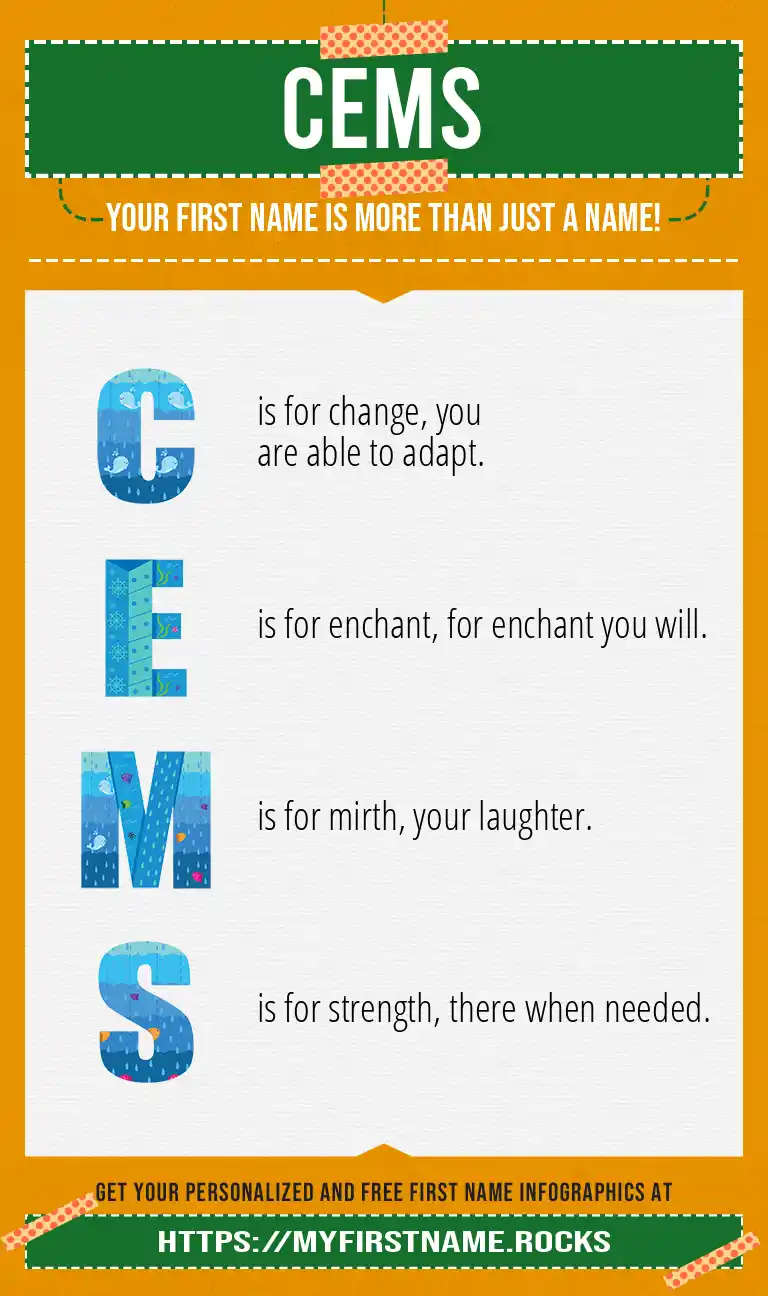 CEMS

YOUR FIRST NAME IS MORE THAN JUST A NAME!

C is for change, you are able to adapt.

E is for enchant, for enchant you will.

M is for mirth, your laughter.

S is for strength, there when needed.

GET YOUR PERSONALIZED AND FREE FIRST NAME INFOGRAPHICS AT

HTTPS://MYFIRSTNAME.ROCKS