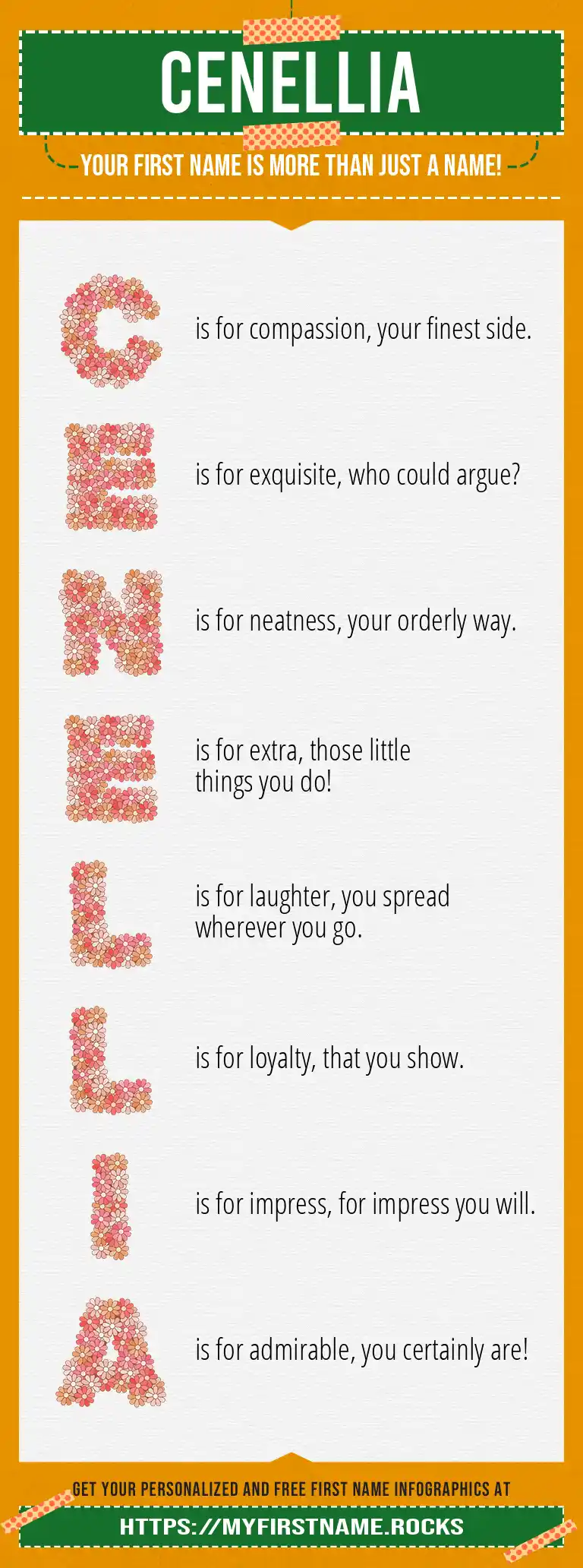 CENELLIA

YOUR FIRST NAME IS MORE THAN JUST A NAME!

C is for compassion, your finest side.

E is for exquisite, who could argue?

N is for neatness, your orderly way.

E is for extra, those little things you do!

L is for laughter, you spread wherever you go.

L is for loyalty, that you show.

I is for impress, for impress you will.

A is for admirable, you certainly are!

GET YOUR PERSONALIZED AND FREE FIRST NAME INFOGRAPHICS AT

HTTPS://MYFIRSTNAME.ROCKS