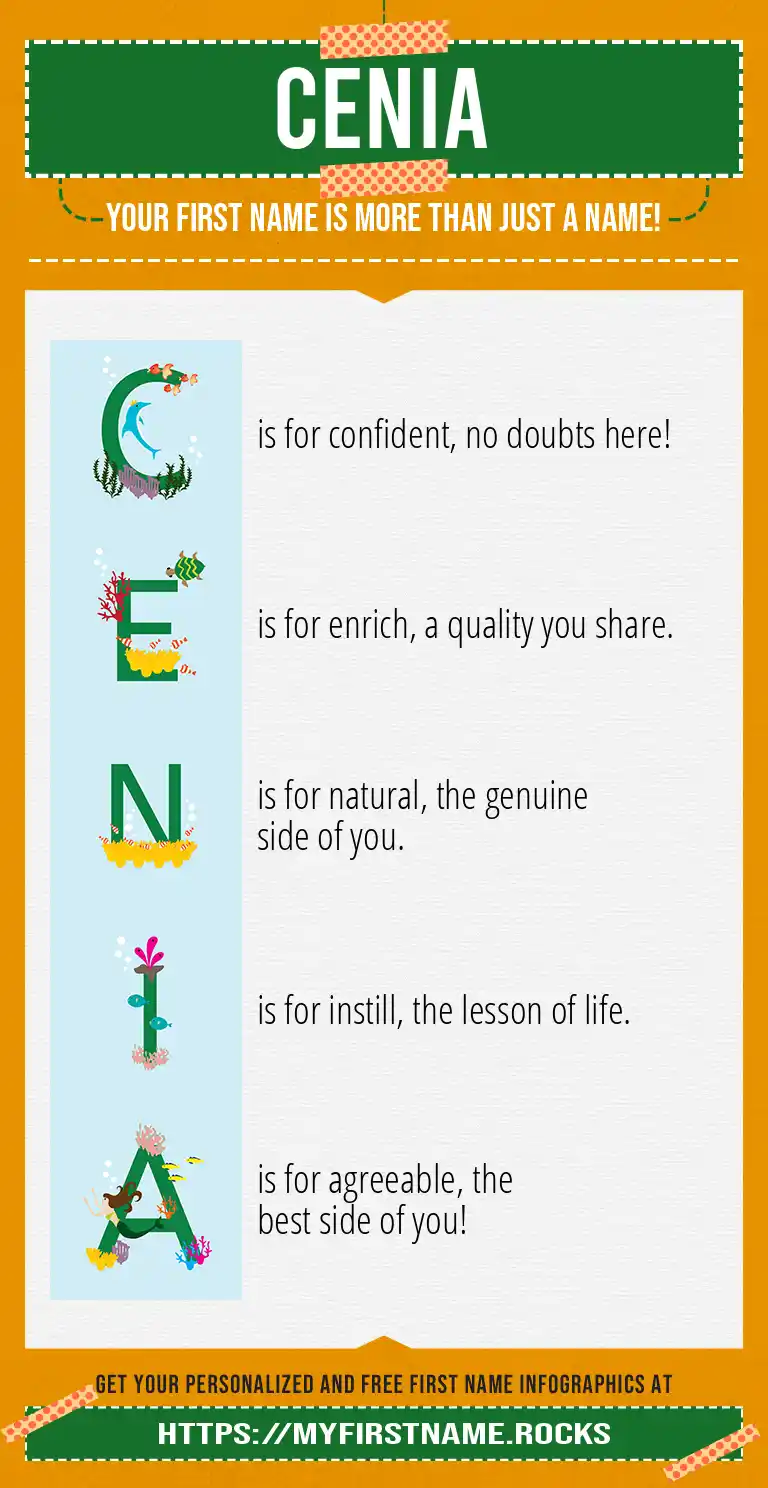 CENIA

YOUR FIRST NAME IS MORE THAN JUST A NAME!

C is for confident, no doubts here!

E is for enrich, a quality you share.

N is for natural, the genuine side of you.

I is for instill, the lesson of life.

A is for agreeable, the best side of you!

GET YOUR PERSONALIZED AND FREE FIRST NAME INFOGRAPHICS AT

HTTPS://MYFIRSTNAME.ROCKS