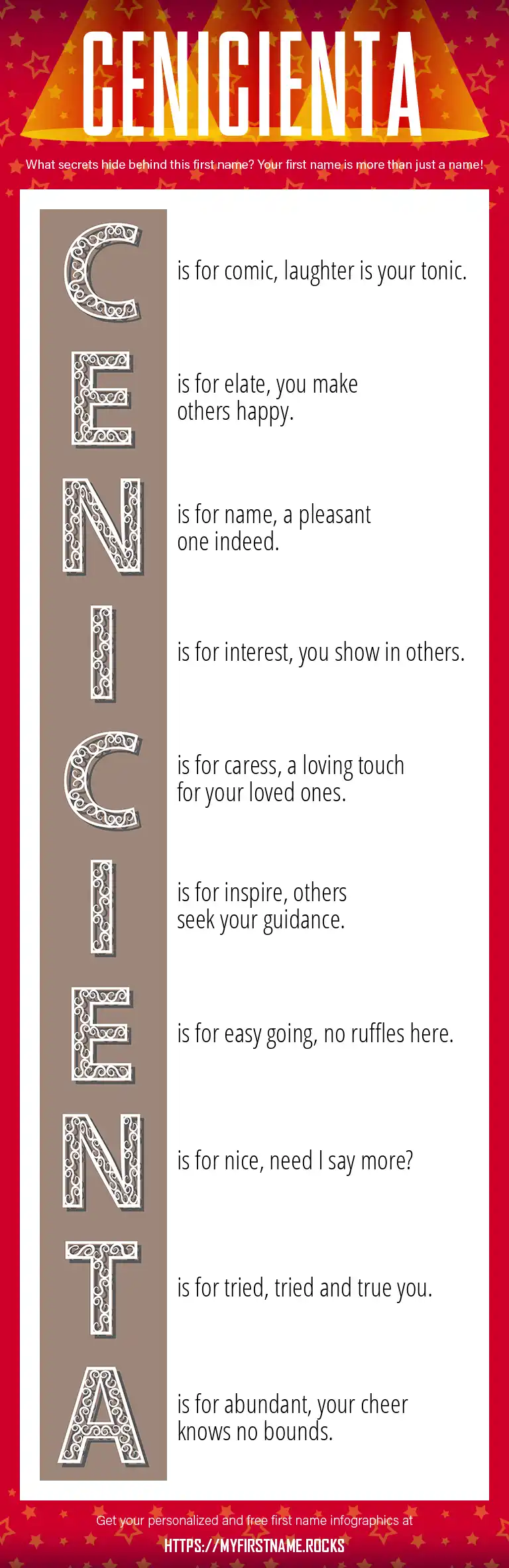 CENICIENTA

What secrets hide behind this first name? Your first name is more than just a name!

C is for comic, laughter is your tonic.

E is for elate, you make others happy.

N is for name, a pleasant one indeed.

I is for interest, you show in others.

C is for caress, a loving touch for your loved ones.

I is for inspire, others seek your guidance.

E is for easy going, no ruffles here.

N is for nice, need I say more?

T is for tried, tried and true you.

A is for abundant, your cheer knows no bounds.

Get your personalized and free first name infographics at

HTTPS://MYFIRSTNAME.ROCKS