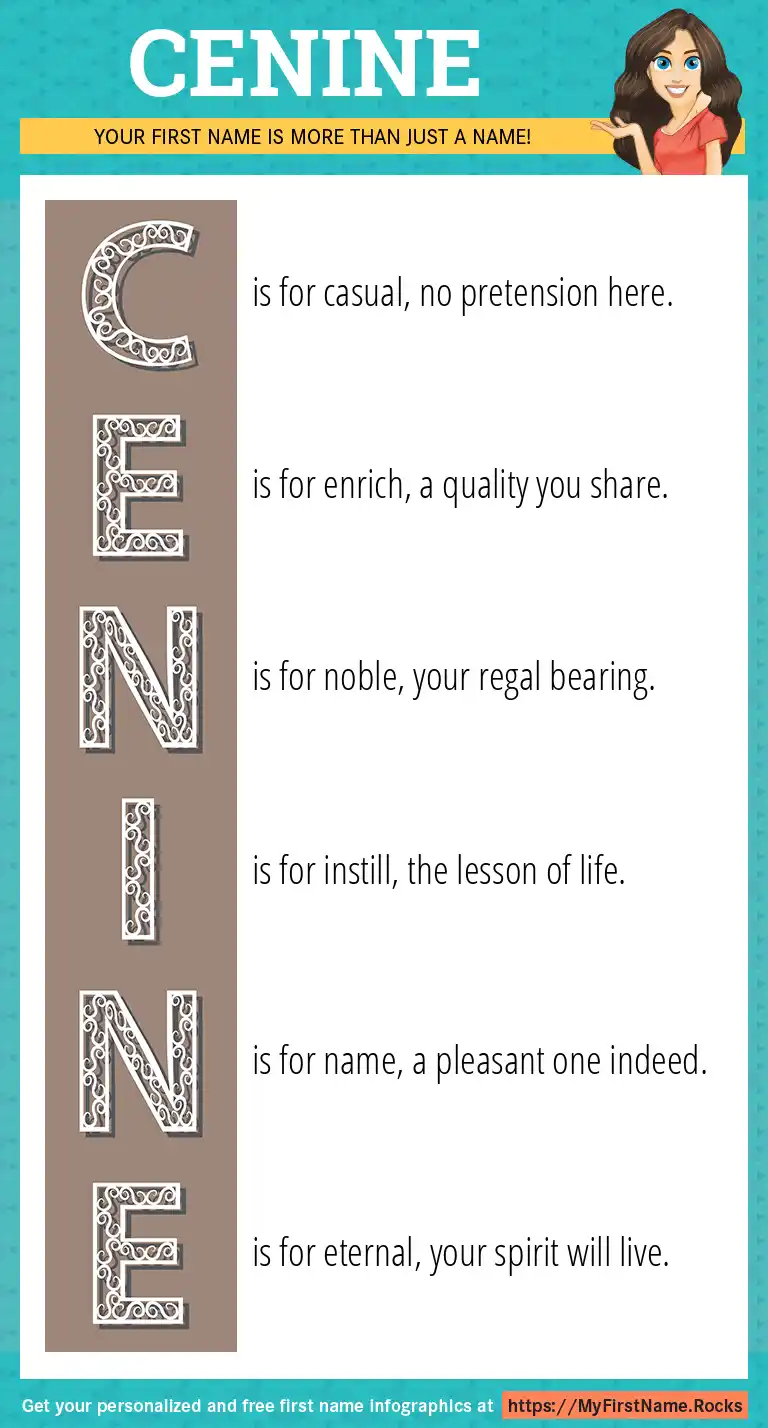 CENINE

YOUR FIRST NAME IS MORE THAN JUST A NAME!

C is for casual, no pretension here.

E is for enrich, a quality you share.

N is for noble, your regal bearing.

I is for instill, the lesson of life.

N is for name, a pleasant one indeed.

E is for eternal, your spirit will live.

Get your personalized and free first name infographics at https://MyFirstName.Rocks