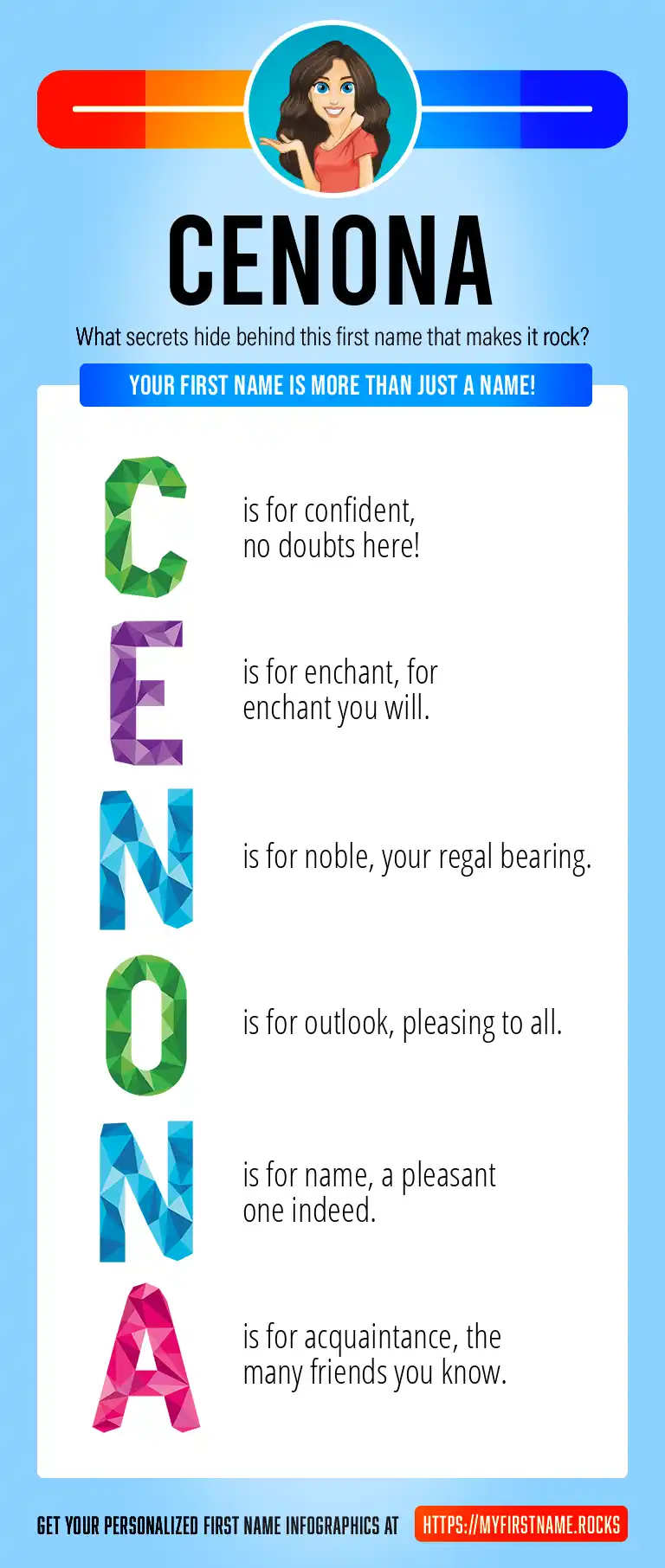 CENONA

What secrets hide behind this first name that makes it rock?

YOUR FIRST NAME IS MORE THAN JUST A NAME!

C is for confident, no doubts here!

E is for enchant, for enchant you will.

N is for noble, your regal bearing.

O is for outlook, pleasing to all.

N is for name, a pleasant one indeed.

A is for acquaintance, the many friends you know.

GET YOUR PERSONALIZED FIRST NAME INFOGRAPHICS AT HTTPS://MYFIRSTNAME.ROCKS