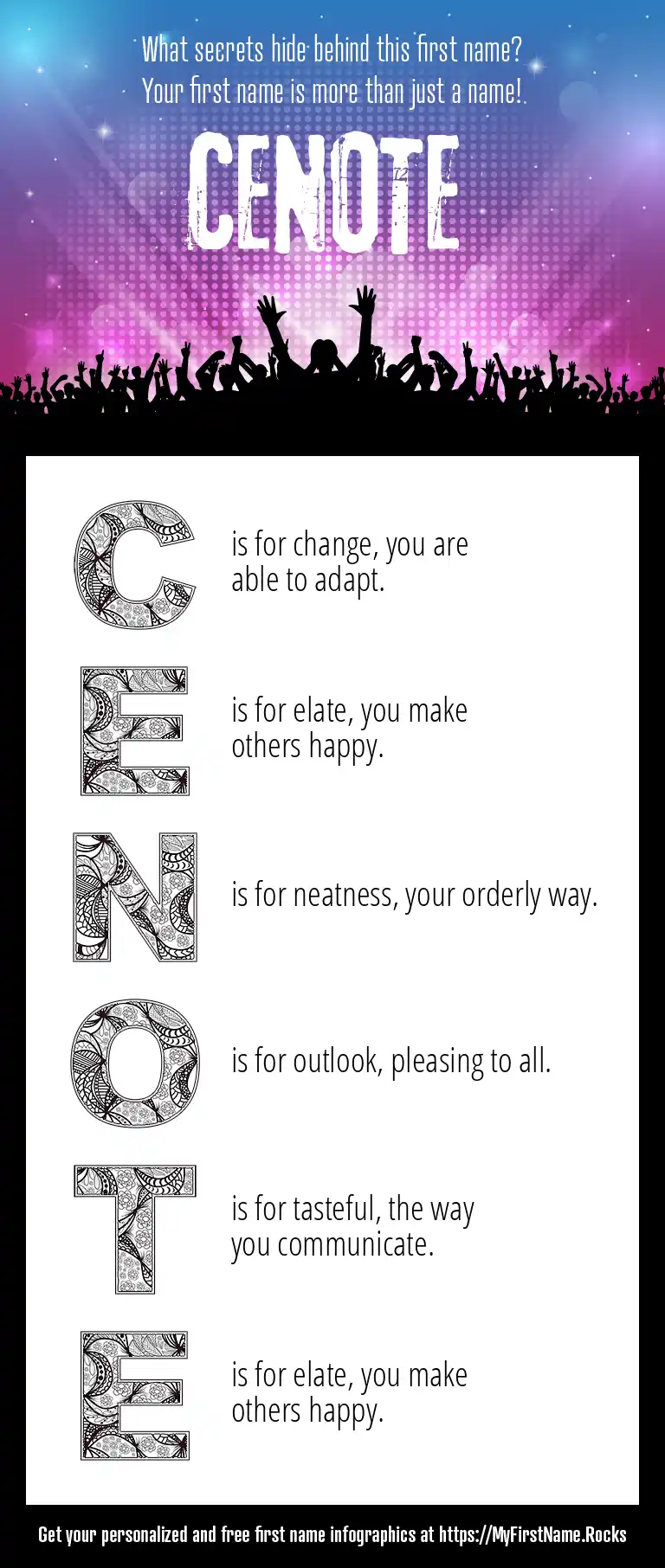 What secrets hide behind this first name?
Your first name is more than just a name!

CENOTE

C is for change, you are able to adapt.

E is for elate, you make others happy.

N is for neatness, your orderly way.

O is for outlook, pleasing to all.

T is for tasteful, the way you communicate.

E is for elate, you make others happy.

Get your personalized and free first name infographics at https://MyFirstName.Rocks