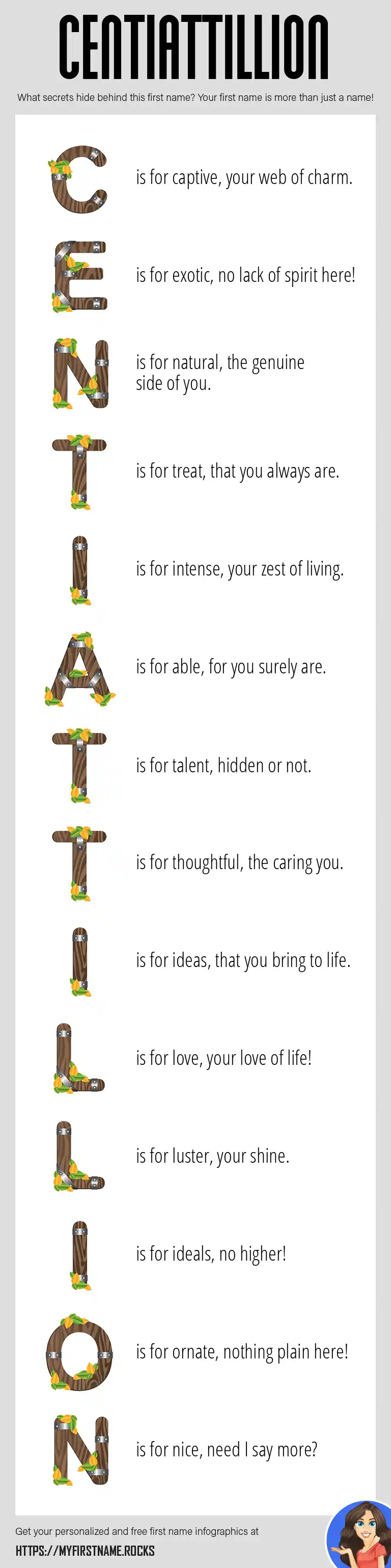 CENTIATTILLION

What secrets hide behind this first name? Your first name is more than just a name!

C is for captive, your web of charm.

E is for exotic, no lack of spirit here!

N is for natural, the genuine side of you.

T is for treat, that you always are.

I is for intense, your zest of living.

A is for able, for you surely are.

T is for talent, hidden or not.

T is for thoughtful, the caring you.

I is for ideas, that you bring to life.

L is for love, your love of life!

L is for luster, your shine.

I is for ideals, no higher!

O is for ornate, nothing plain here!

N is for nice, need I say more?

Get your personalized and free first name infographics at

HTTPS://MYFIRSTNAME.ROCKS