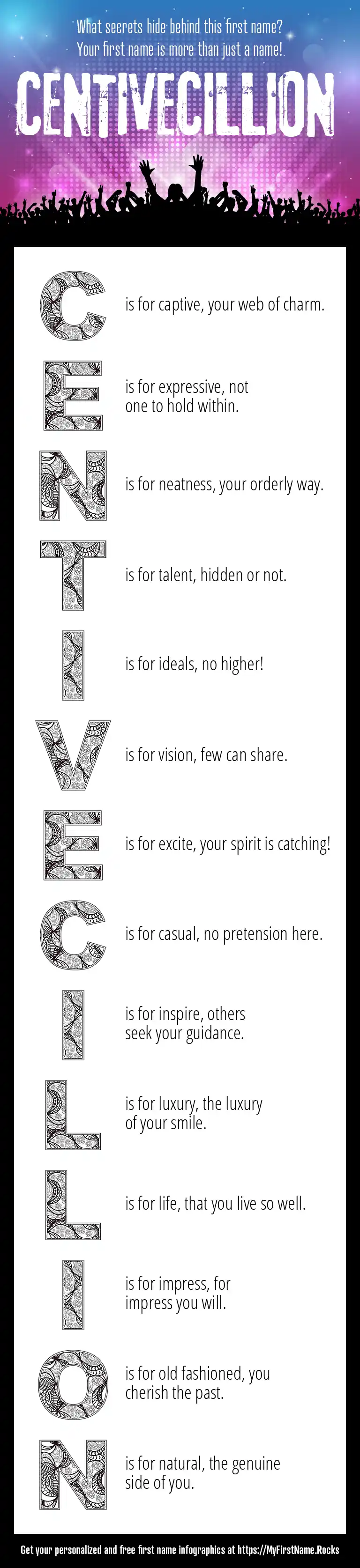 What secrets hide behind this first name?
Your first name is more than just a name!

CENTIVECILLION

C is for captive, your web of charm.

E is for expressive, not one to hold within.

N is for neatness, your orderly way.

T is for talent, hidden or not.

I is for ideals, no higher!

V is for vision, few can share.

E is for excite, your spirit is catching!

C is for casual, no pretension here.

I is for inspire, others seek your guidance.

L is for luxury, the luxury of your smile.

L is for life, that you live so well.

I is for impress, for impress you will.

O is for old fashioned, you cherish the past.

N is for natural, the genuine side of you.

Get your personalized and free first name infographics at https://MyFirstName.Rocks