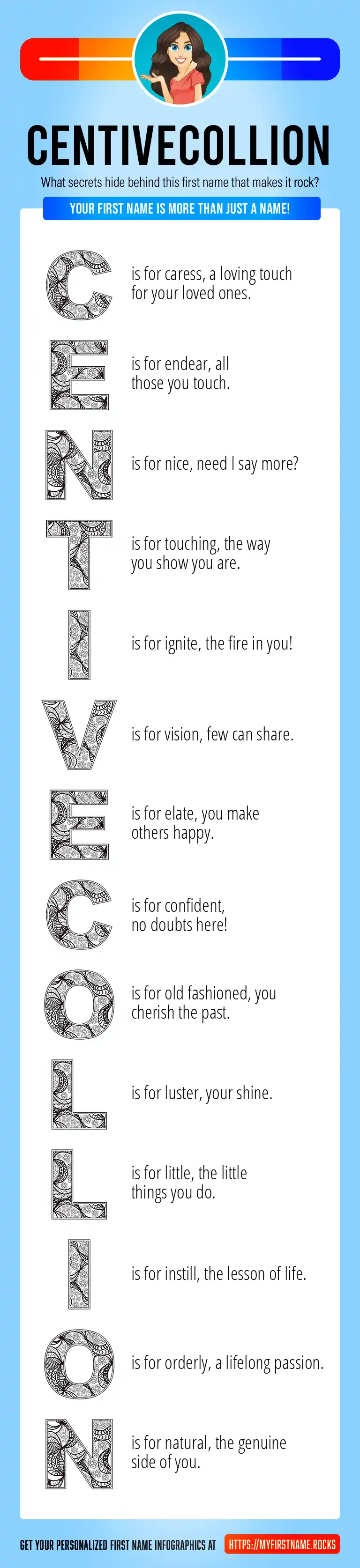 CENTIVECOLLION

What secrets hide behind this first name that makes it rock?

YOUR FIRST NAME IS MORE THAN JUST A NAME!

C is for caress, a loving touch for your loved ones.

E is for endear, all those you touch.

N is for nice, need I say more?

T is for touching, the way you show you are.

I is for ignite, the fire in you!

V is for vision, few can share.

E is for elate, you make others happy.

C is for confident, no doubts here!

O is for old fashioned, you cherish the past.

L is for luster, your shine.

L is for little, the little things you do.

I is for instill, the lesson of life.

O is for orderly, a lifelong passion.

N is for natural, the genuine side of you.

GET YOUR PERSONALIZED FIRST NAME INFOGRAPHICS AT HTTPS://MYFIRSTNAME.ROCKS