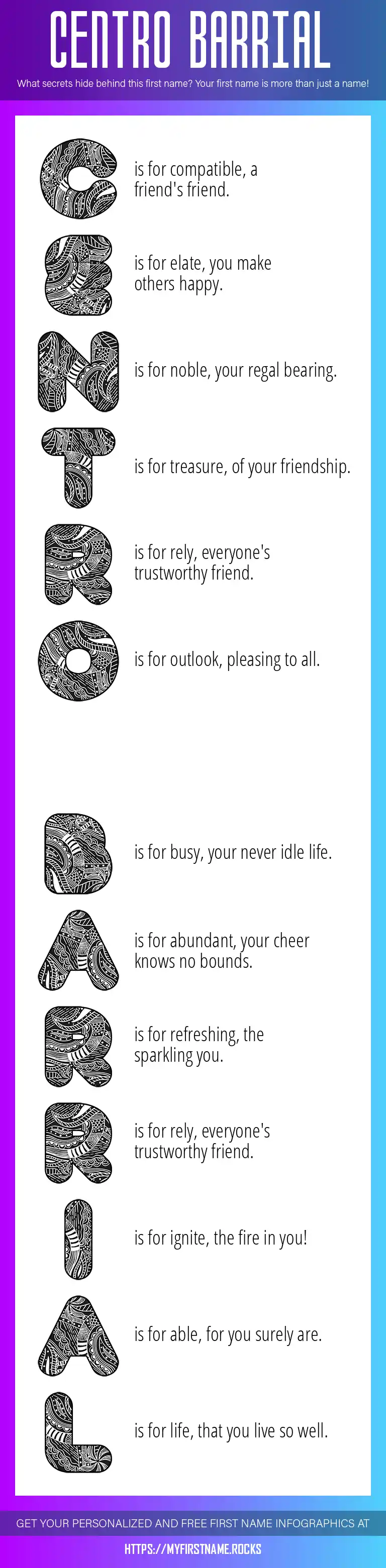 CENTRO BARRIAL

What secrets hide behind this first name? Your first name is more than just a name!

C is for compatible, a friend's friend.

E is for elate, you make others happy.

N is for noble, your regal bearing.

T is for treasure, of your friendship.

R is for rely, everyone's trustworthy friend.

O is for outlook, pleasing to all.

B is for busy, your never idle life.

A is for abundant, your cheer knows no bounds.

R is for refreshing, the sparkling you.

R is for rely, everyone's trustworthy friend.

I is for ignite, the fire in you!

A is for able, for you surely are.

L is for life, that you live so well.

GET YOUR PERSONALIZED AND FREE FIRST NAME INFOGRAPHICS AT

HTTPS://MYFIRSTNAME.ROCKS