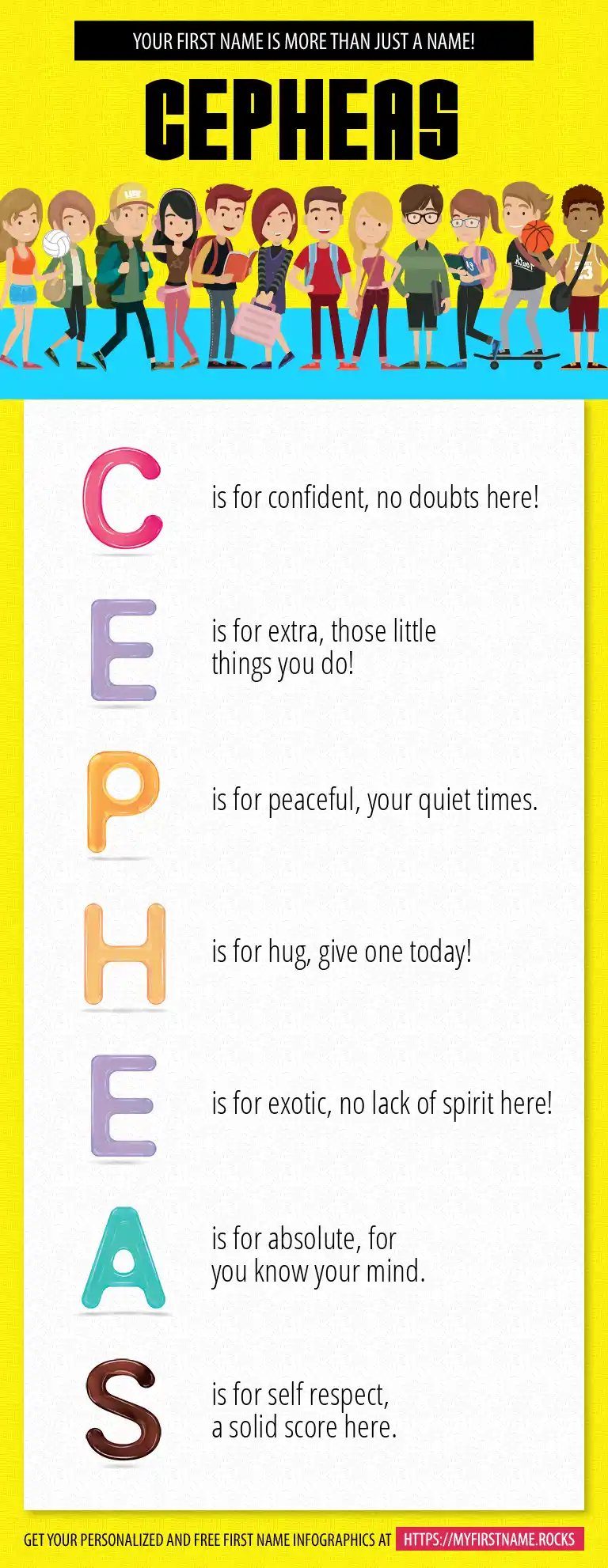 YOUR FIRST NAME IS MORE THAN JUST A NAME!

CEPHEAS

C is for confident, no doubts here!

E is for extra, those little things you do!

P is for peaceful, your quiet times.

H is for hug, give one today!

E is for exotic, no lack of spirit here!

A is for absolute, for you know your mind.

S is for self respect, a solid score here.

GET YOUR PERSONALIZED AND FREE FIRST NAME INFOGRAPHICS AT HTTPS://MYFIRSTNAME.ROCKS