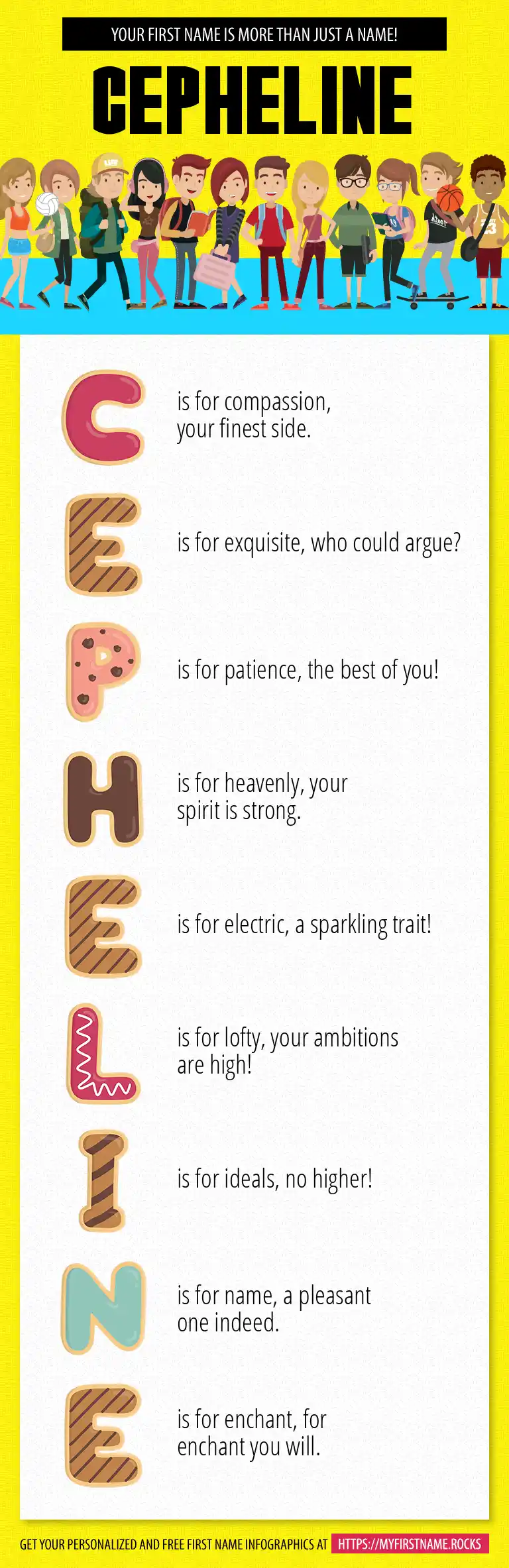 YOUR FIRST NAME IS MORE THAN JUST A NAME!

CEPHELINE

C is for compassion, your finest side.

E is for exquisite, who could argue?

P is for patience, the best of you!

H is for heavenly, your spirit is strong.

E is for electric, a sparkling trait!

L is for lofty, your ambitions are high!

I is for ideals, no higher!

N is for name, a pleasant one indeed.

E is for enchant, for enchant you will.

GET YOUR PERSONALIZED AND FREE FIRST NAME INFOGRAPHICS AT HTTPS://MYFIRSTNAME.ROCKS