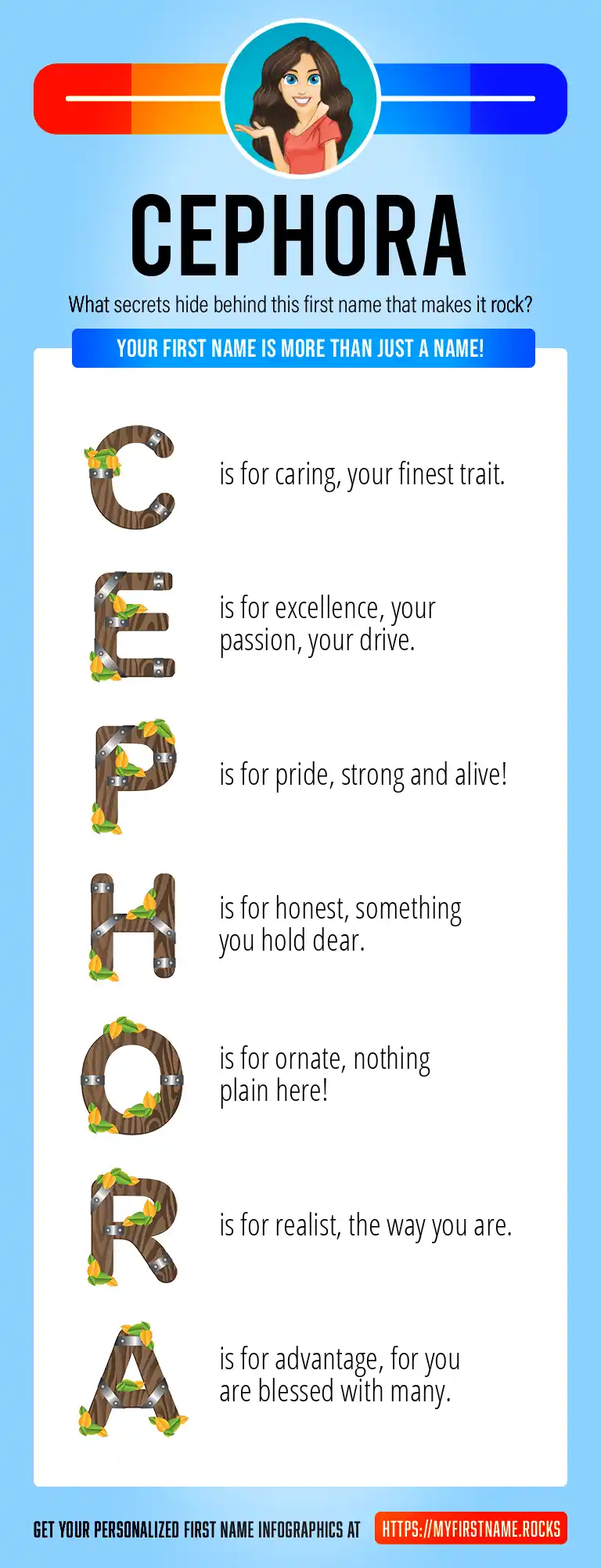 CEPHORA

What secrets hide behind this first name that makes it rock?

YOUR FIRST NAME IS MORE THAN JUST A NAME!

C is for caring, your finest trait.

E is for excellence, your passion, your drive.

P is for pride, strong and alive!

H is for honest, something you hold dear.

O is for ornate, nothing plain here!

R is for realist, the way you are.

A is for advantage, for you are blessed with many.

GET YOUR PERSONALIZED FIRST NAME INFOGRAPHICS AT HTTPS://MYFIRSTNAME.ROCKS