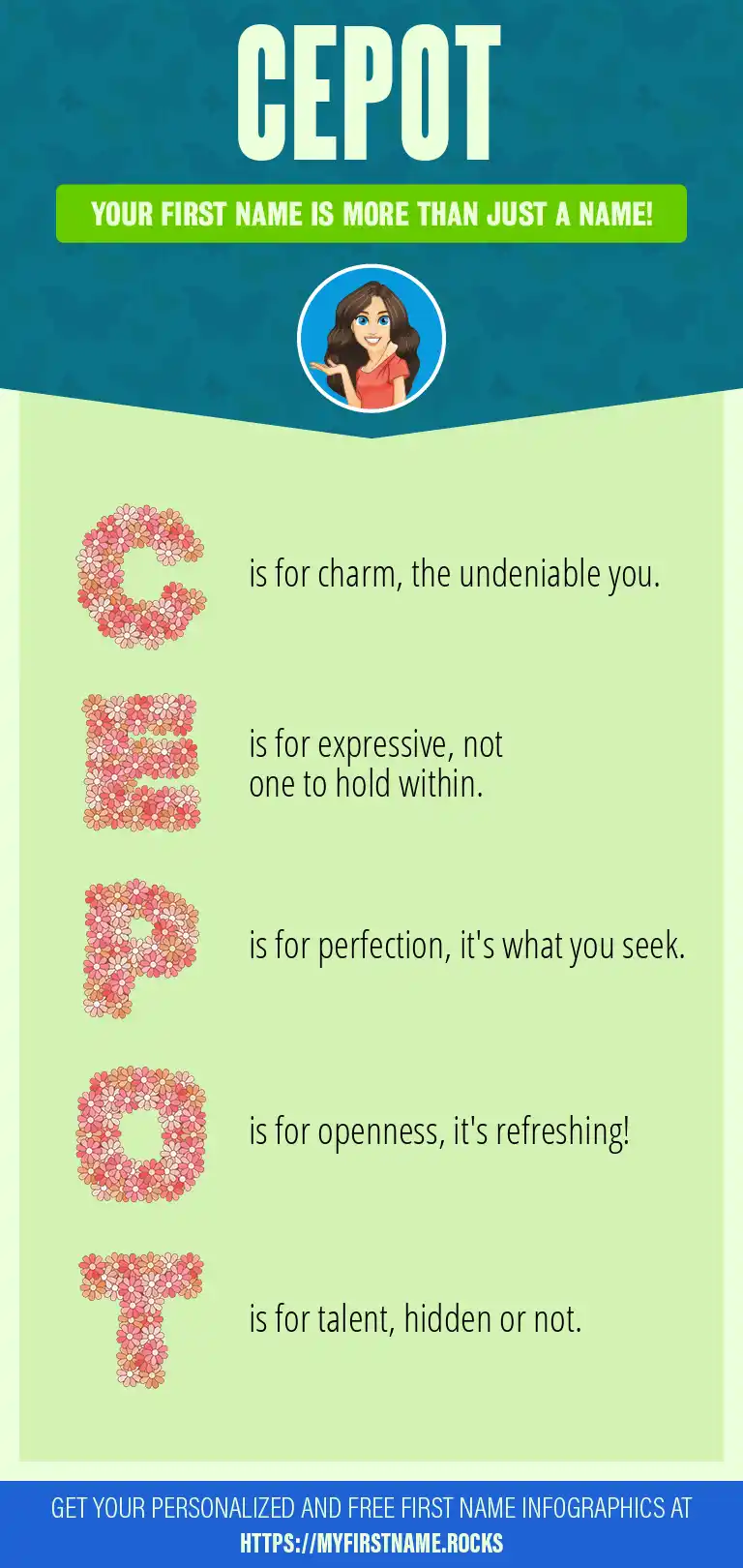 CEPOT

YOUR FIRST NAME IS MORE THAN JUST A NAME!

C is for charm, the undeniable you.

E is for expressive, not one to hold within.

P is for perfection, it's what you seek.

O is for openness, it's refreshing!

T is for talent, hidden or not.

GET YOUR PERSONALIZED AND FREE FIRST NAME INFOGRAPHICS AT HTTPS://MYFIRSTNAME.ROCKS