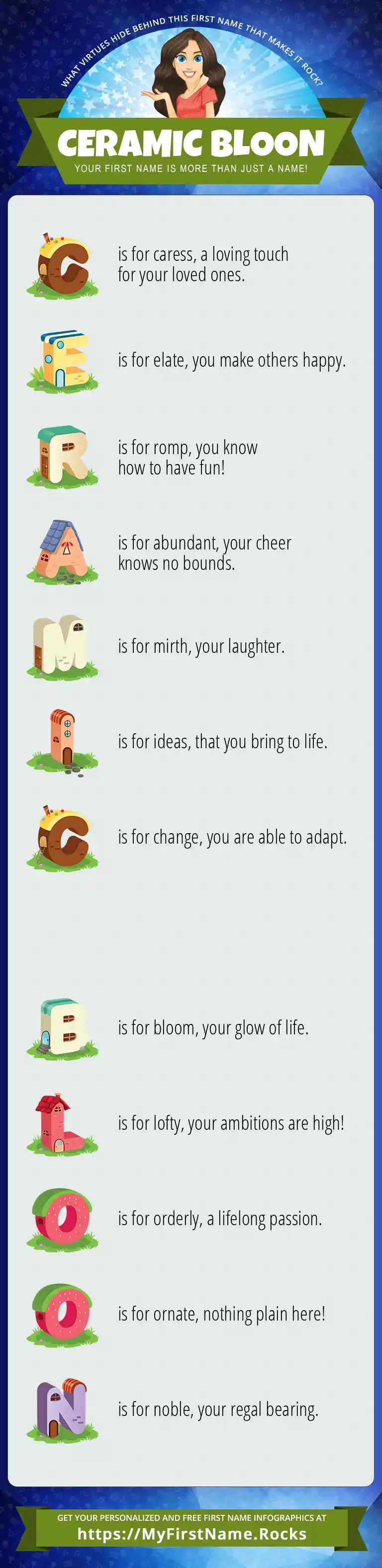 WHAT VIRTUES HIDE BEHIND THIS FIRST NAME THAT MAKES IT ROCK?

CERAMIC BLOON

YOUR FIRST NAME IS MORE THAN JUST A NAME!

C is for caress, a loving touch for your loved ones.

E is for elate, you make others happy.

R is for romp, you know how to have fun!

A is for abundant, your cheer knows no bounds.

M is for mirth, your laughter.

I is for ideas, that you bring to life.

C is for change, you are able to adapt.

B is for bloom, your glow of life.

L is for lofty, your ambitions are high!

O is for orderly, a lifelong passion.

O is for ornate, nothing plain here!

N is for noble, your regal bearing.

GET YOUR PERSONALIZED AND FREE FIRST NAME INFOGRAPHICS AT
https://MyFirstName.Rocks