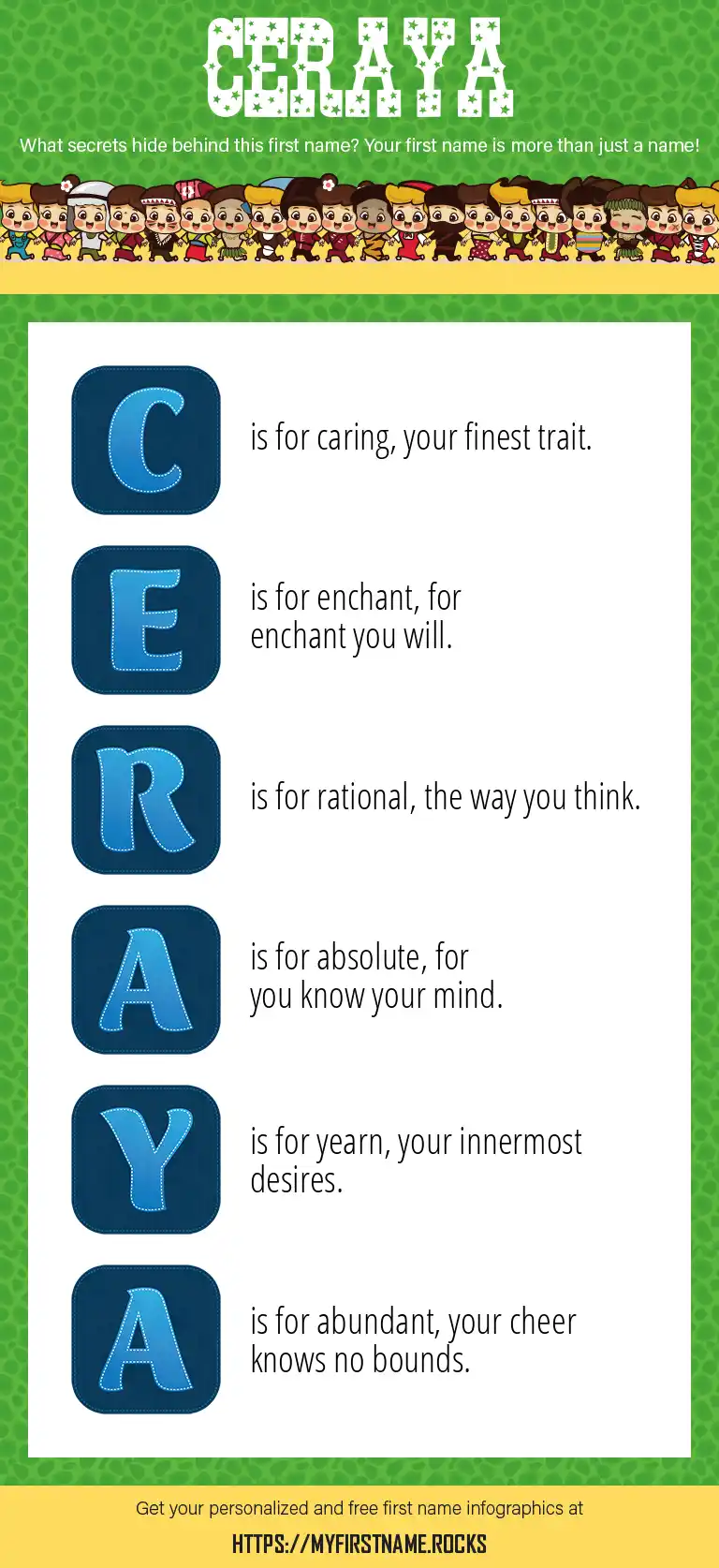 CERAYA

What secrets hide behind this first name? Your first name is more than just a name!

C is for caring, your finest trait.

E is for enchant, for enchant you will.

R is for rational, the way you think.

A is for absolute, for you know your mind.

Y is for yearn, your innermost desires.

A is for abundant, your cheer knows no bounds.

Get your personalized and free first name infographics at

HTTPS://MYFIRSTNAME.ROCKS