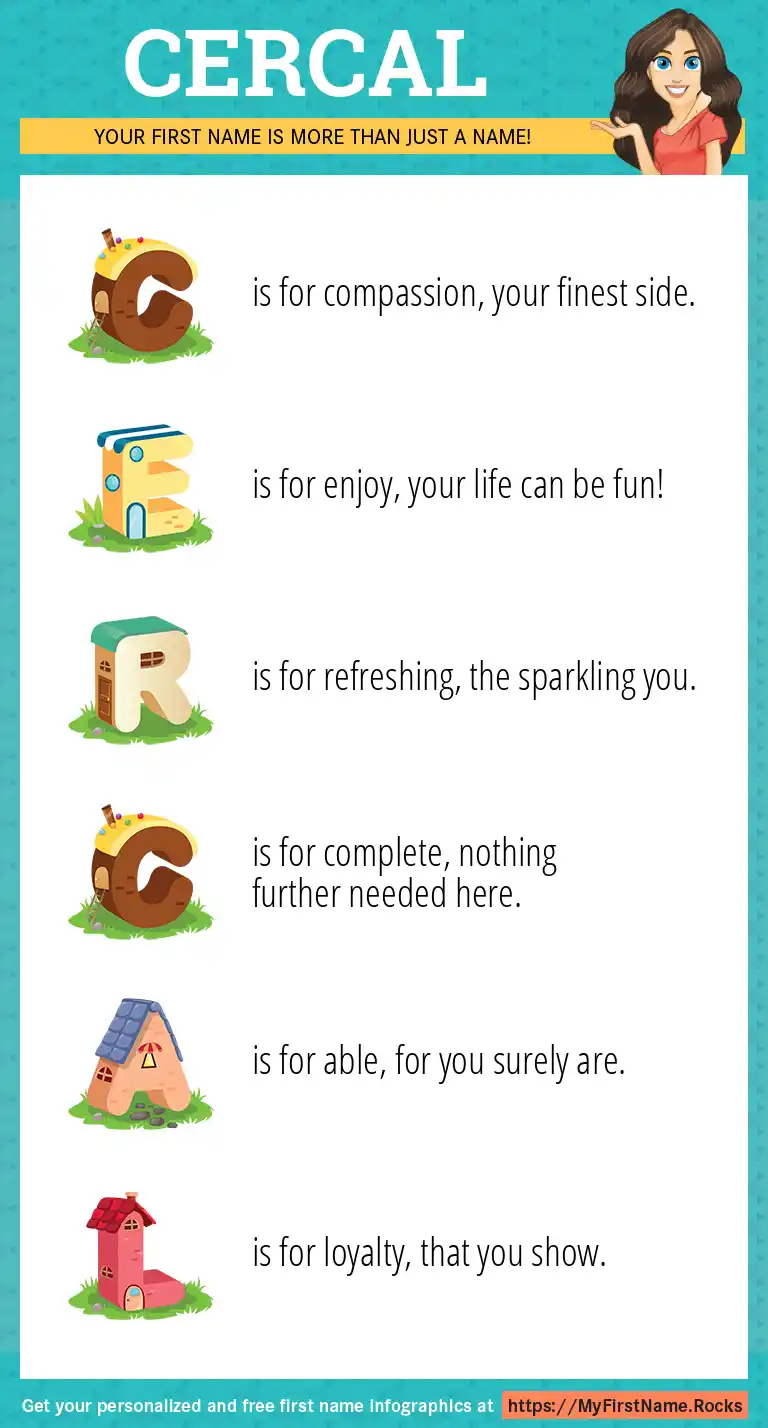 CERCAL

YOUR FIRST NAME IS MORE THAN JUST A NAME!

C is for compassion, your finest side.

E is for enjoy, your life can be fun!

R is for refreshing, the sparkling you.

C is for complete, nothing further needed here.

A is for able, for you surely are.

L is for loyalty, that you show.

Get your personalized and free first name infographics at https://MyFirstName.Rocks