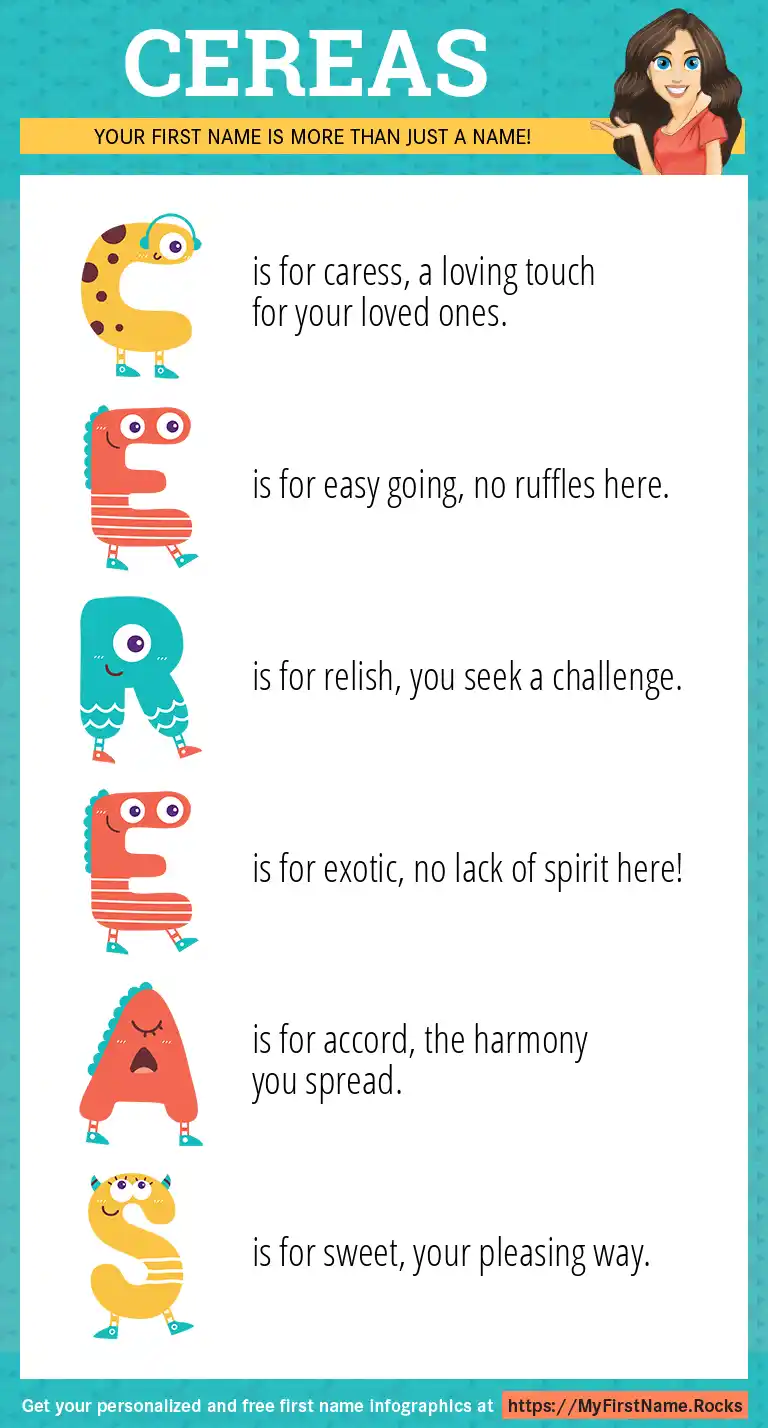 CEREAS

YOUR FIRST NAME IS MORE THAN JUST A NAME!

C is for caress, a loving touch for your loved ones.

E is for easy going, no ruffles here.

R is for relish, you seek a challenge.

E is for exotic, no lack of spirit here!

A is for accord, the harmony you spread.

S is for sweet, your pleasing way.

Get your personalized and free first name infographics at https://MyFirstName.Rocks