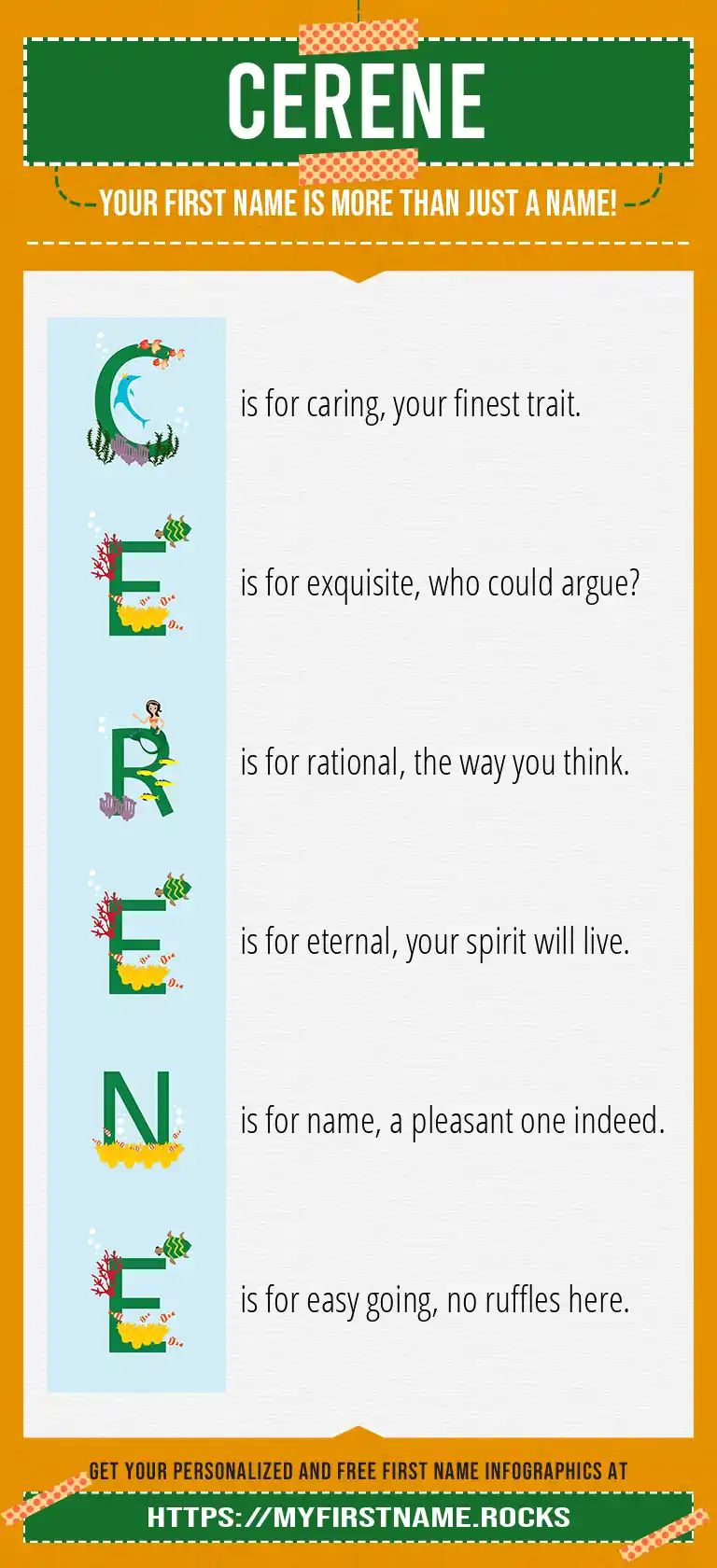 CERENE

YOUR FIRST NAME IS MORE THAN JUST A NAME!

C is for caring, your finest trait.

E is for exquisite, who could argue?

R is for rational, the way you think.

E is for eternal, your spirit will live.

N is for name, a pleasant one indeed.

E is for easy going, no ruffles here.

GET YOUR PERSONALIZED AND FREE FIRST NAME INFOGRAPHICS AT

HTTPS://MYFIRSTNAME.ROCKS