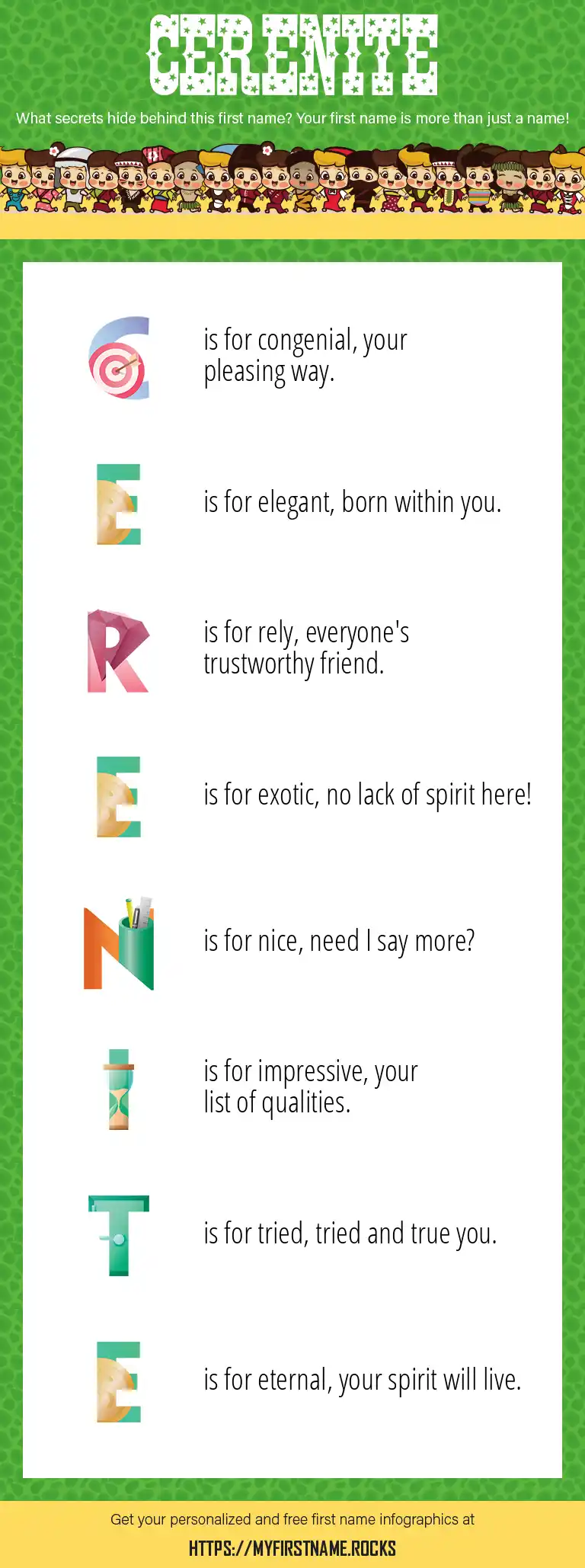 CERENITE

What secrets hide behind this first name? Your first name is more than just a name!

C is for congenial, your pleasing way.

E is for elegant, born within you.

R is for rely, everyone's trustworthy friend.

E is for exotic, no lack of spirit here!

N is for nice, need I say more?

I is for impressive, your list of qualities.

T is for tried, tried and true you.

E is for eternal, your spirit will live.

Get your personalized and free first name infographics at

HTTPS://MYFIRSTNAME.ROCKS