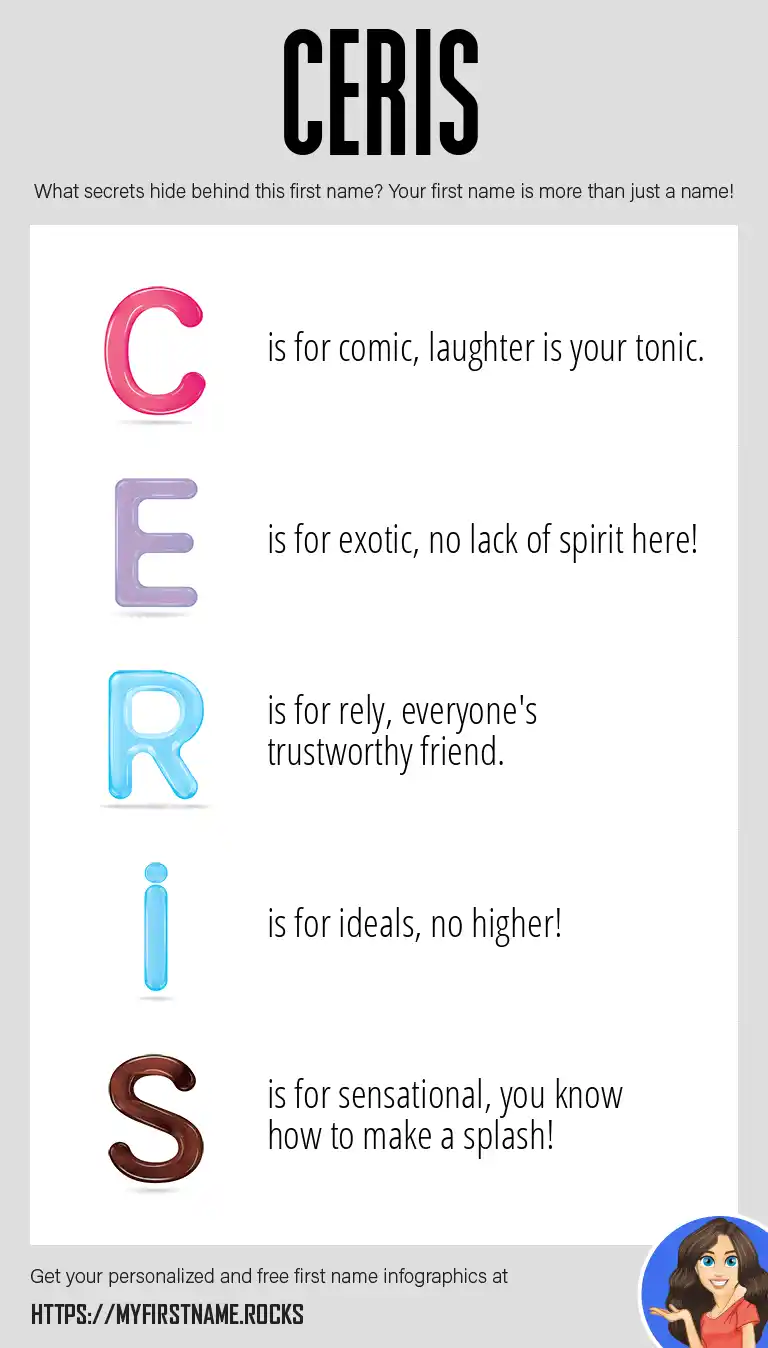 CERIS

What secrets hide behind this first name? Your first name is more than just a name!

C is for comic, laughter is your tonic.

E is for exotic, no lack of spirit here!

R is for rely, everyone's trustworthy friend.

i is for ideals, no higher!

S is for sensational, you know how to make a splash!

Get your personalized and free first name infographics at

HTTPS://MYFIRSTNAME.ROCKS