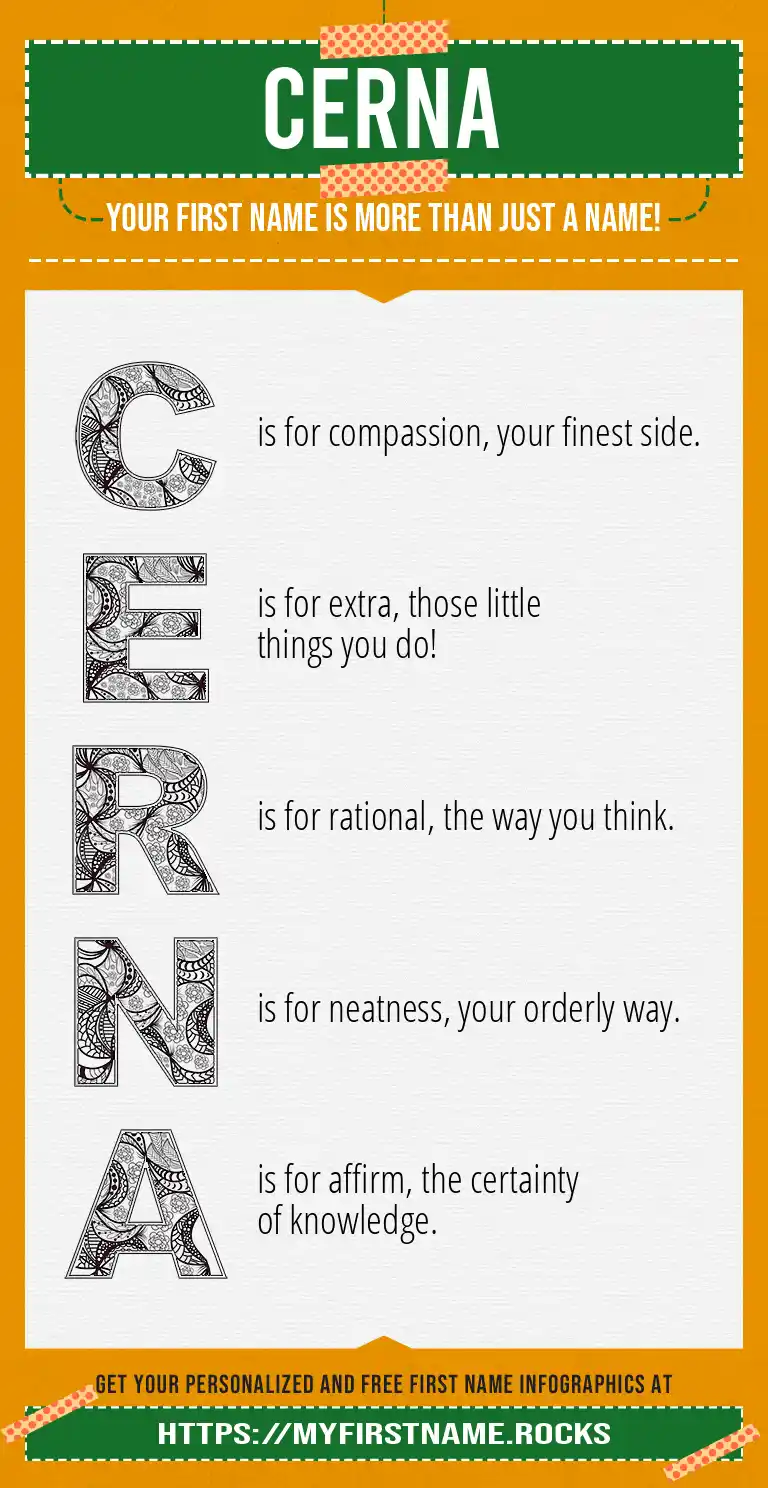 CERNA

YOUR FIRST NAME IS MORE THAN JUST A NAME!

C is for compassion, your finest side.

E is for extra, those little things you do!

R is for rational, the way you think.

N is for neatness, your orderly way.

A is for affirm, the certainty of knowledge.

GET YOUR PERSONALIZED AND FREE FIRST NAME INFOGRAPHICS AT

HTTPS://MYFIRSTNAME.ROCKS