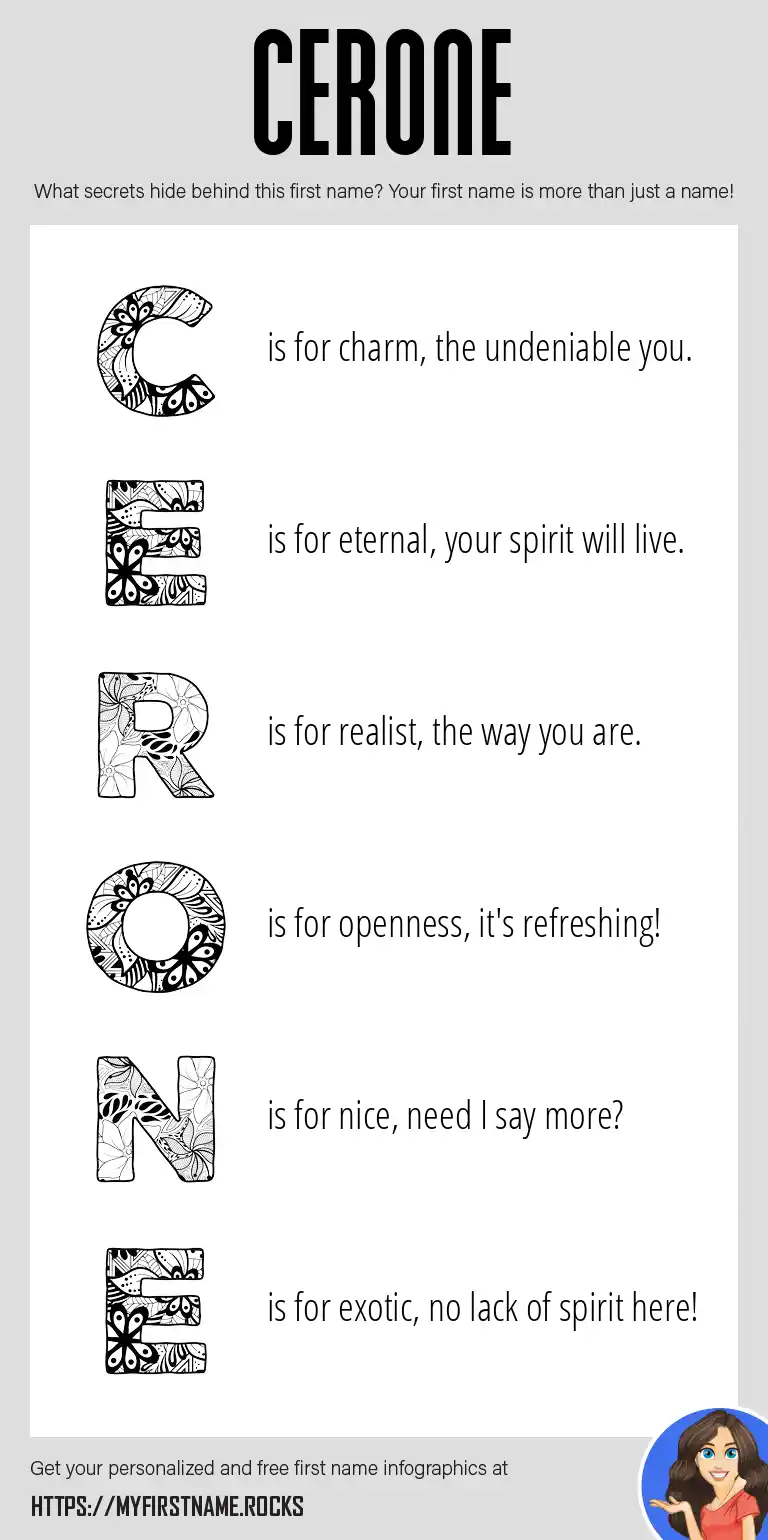 CERONE

What secrets hide behind this first name? Your first name is more than just a name!

C is for charm, the undeniable you.

E is for eternal, your spirit will live.

R is for realist, the way you are.

O is for openness, it's refreshing!

N is for nice, need I say more?

E is for exotic, no lack of spirit here!

Get your personalized and free first name infographics at

HTTPS://MYFIRSTNAME.ROCKS