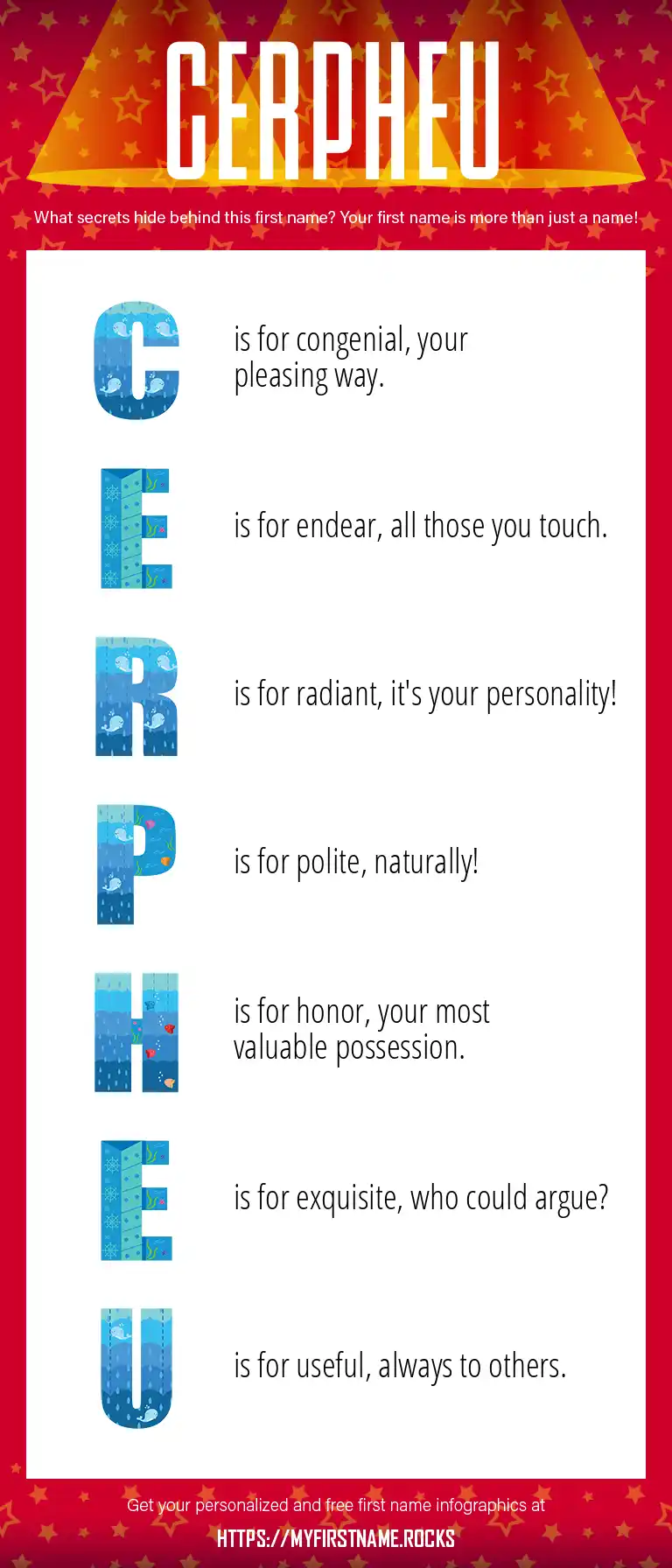 CERPHEU

What secrets hide behind this first name? Your first name is more than just a name!

C is for congenial, your pleasing way.

E is for endear, all those you touch.

R is for radiant, it's your personality!

P is for polite, naturally!

H is for honor, your most valuable possession.

E is for exquisite, who could argue?

U is for useful, always to others.

Get your personalized and free first name infographics at

HTTPS://MYFIRSTNAME.ROCKS