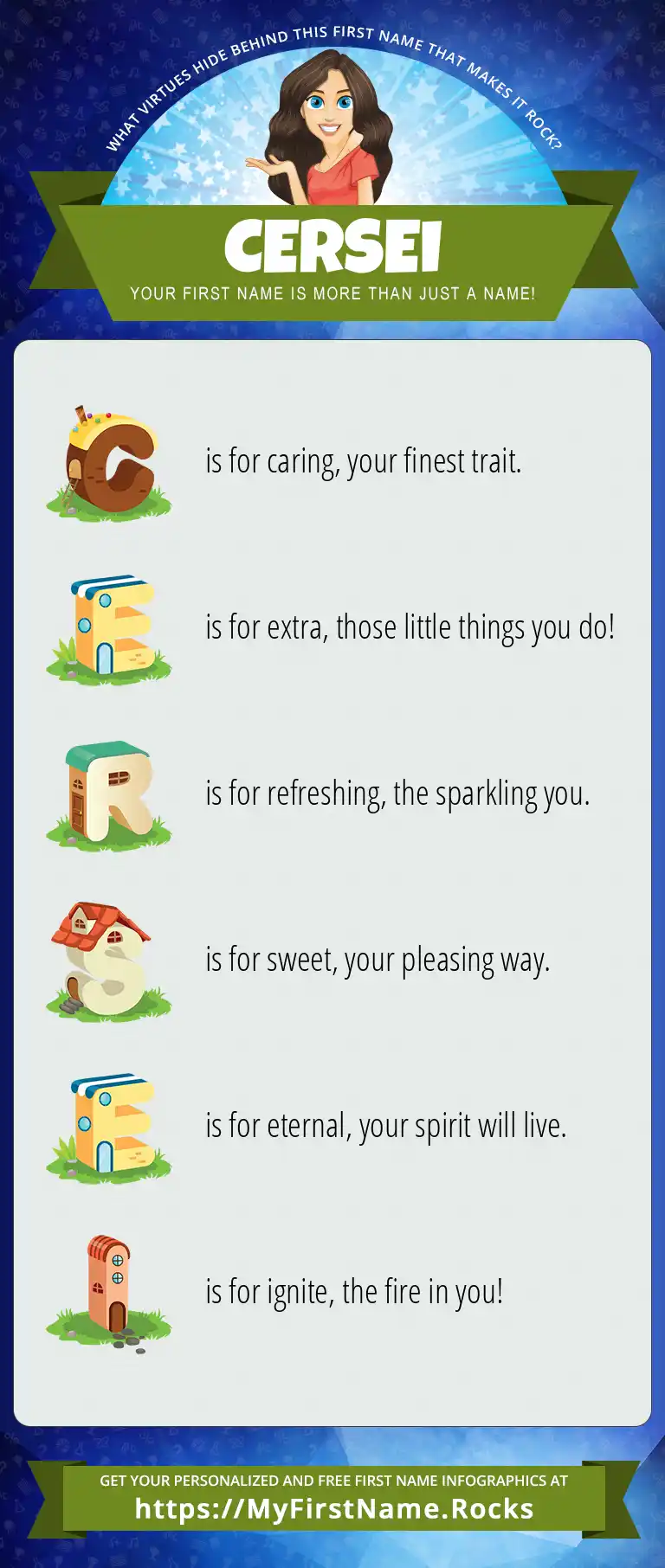 WHAT VIRTUES HIDE BEHIND THIS FIRST NAME THAT MAKES IT ROCK?

CERSEI

YOUR FIRST NAME IS MORE THAN JUST A NAME!

C is for caring, your finest trait.

E is for extra, those little things you do!

R is for refreshing, the sparkling you.

S is for sweet, your pleasing way.

E is for eternal, your spirit will live.

I is for ignite, the fire in you!

GET YOUR PERSONALIZED AND FREE FIRST NAME INFOGRAPHICS AT
https://MyFirstName.Rocks