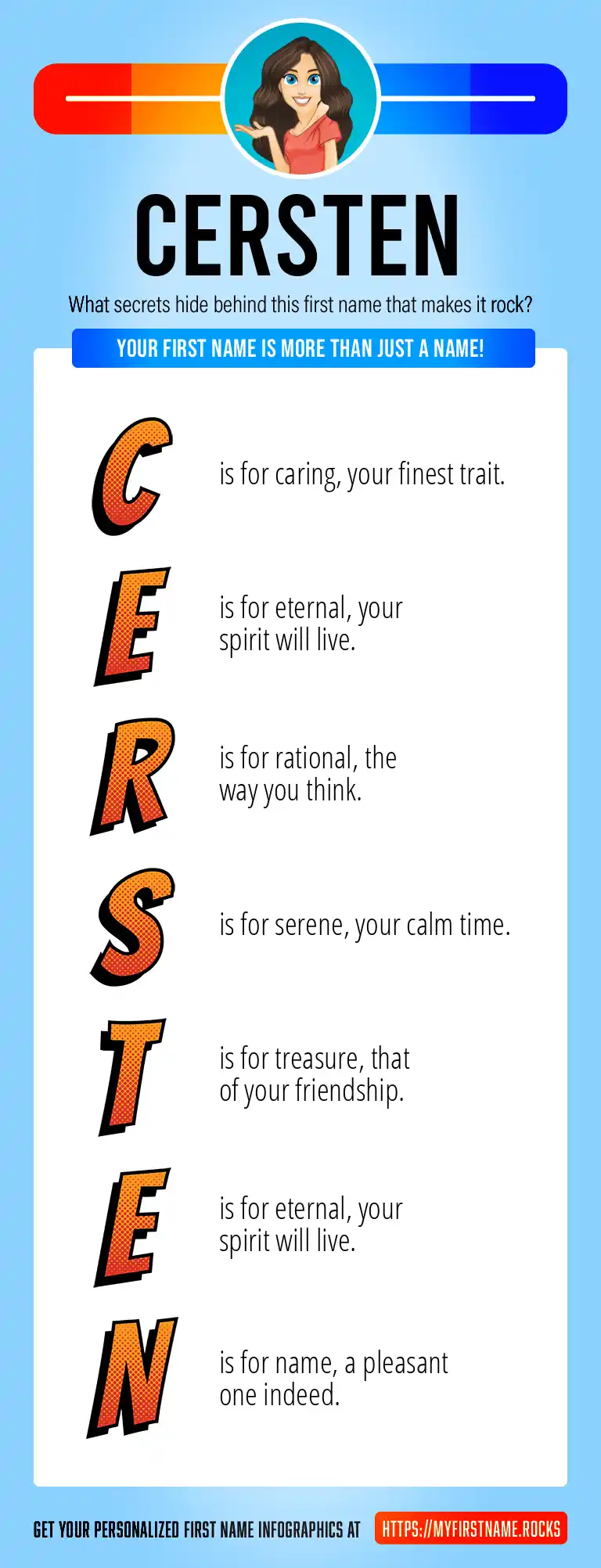 CERSTEN

What secrets hide behind this first name that makes it rock?

YOUR FIRST NAME IS MORE THAN JUST A NAME!

C is for caring, your finest trait.

E is for eternal, your spirit will live.

R is for rational, the way you think.

S is for serene, your calm time.

T is for treasure, that of your friendship.

E is for eternal, your spirit will live.

N is for name, a pleasant one indeed.

GET YOUR PERSONALIZED FIRST NAME INFOGRAPHICS AT HTTPS://MYFIRSTNAME.ROCKS