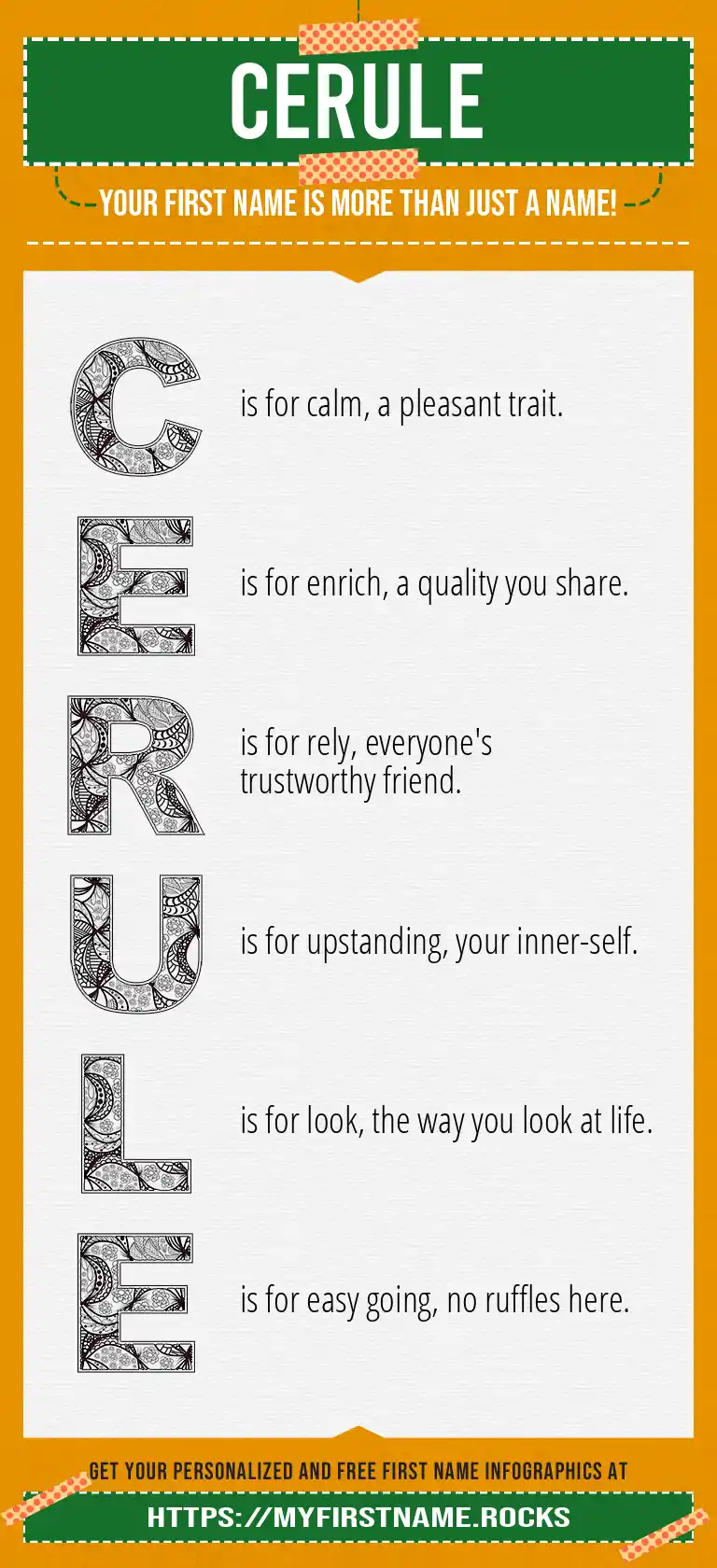 CERULE

YOUR FIRST NAME IS MORE THAN JUST A NAME!

C is for calm, a pleasant trait.

E is for enrich, a quality you share.

R is for rely, everyone's trustworthy friend.

U is for upstanding, your inner-self.

L is for look, the way you look at life.

E is for easy going, no ruffles here.

GET YOUR PERSONALIZED AND FREE FIRST NAME INFOGRAPHICS AT

HTTPS://MYFIRSTNAME.ROCKS