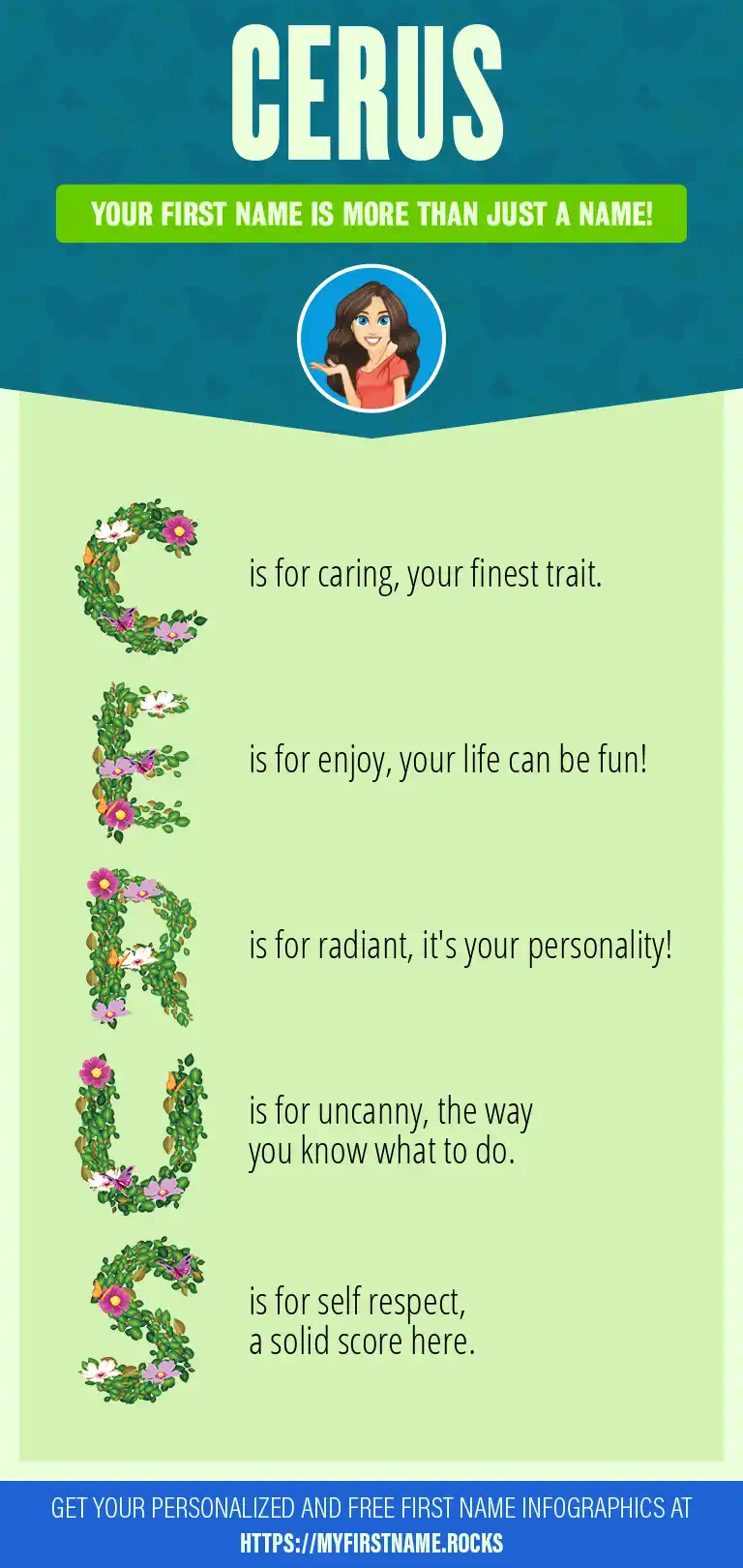 CERUS

YOUR FIRST NAME IS MORE THAN JUST A NAME!

C is for caring, your finest trait.

E is for enjoy, your life can be fun!

R is for radiant, it's your personality!

U is for uncanny, the way you know what to do.

S is for self respect, a solid score here.

GET YOUR PERSONALIZED AND FREE FIRST NAME INFOGRAPHICS AT
HTTPS://MYFIRSTNAME.ROCKS