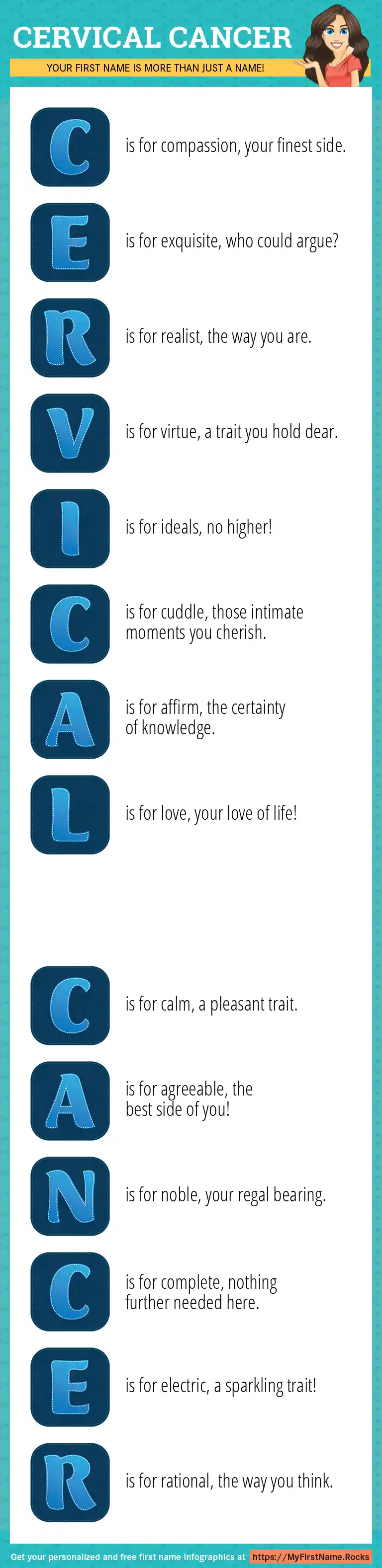 CERVICAL CANCER

YOUR FIRST NAME IS MORE THAN JUST A NAME!

C is for compassion, your finest side.

E is for exquisite, who could argue?

R is for realist, the way you are.

V is for virtue, a trait you hold dear.

I is for ideals, no higher!

C is for cuddle, those intimate moments you cherish.

A is for affirm, the certainty of knowledge.

L is for love, your love of life!

C is for calm, a pleasant trait.

A is for agreeable, the best side of you!

N is for noble, your regal bearing.

C is for complete, nothing further needed here.

E is for electric, a sparkling trait!

R is for rational, the way you think.

Get your personalized and free first name infographics at https://MyFirstName.Rocks