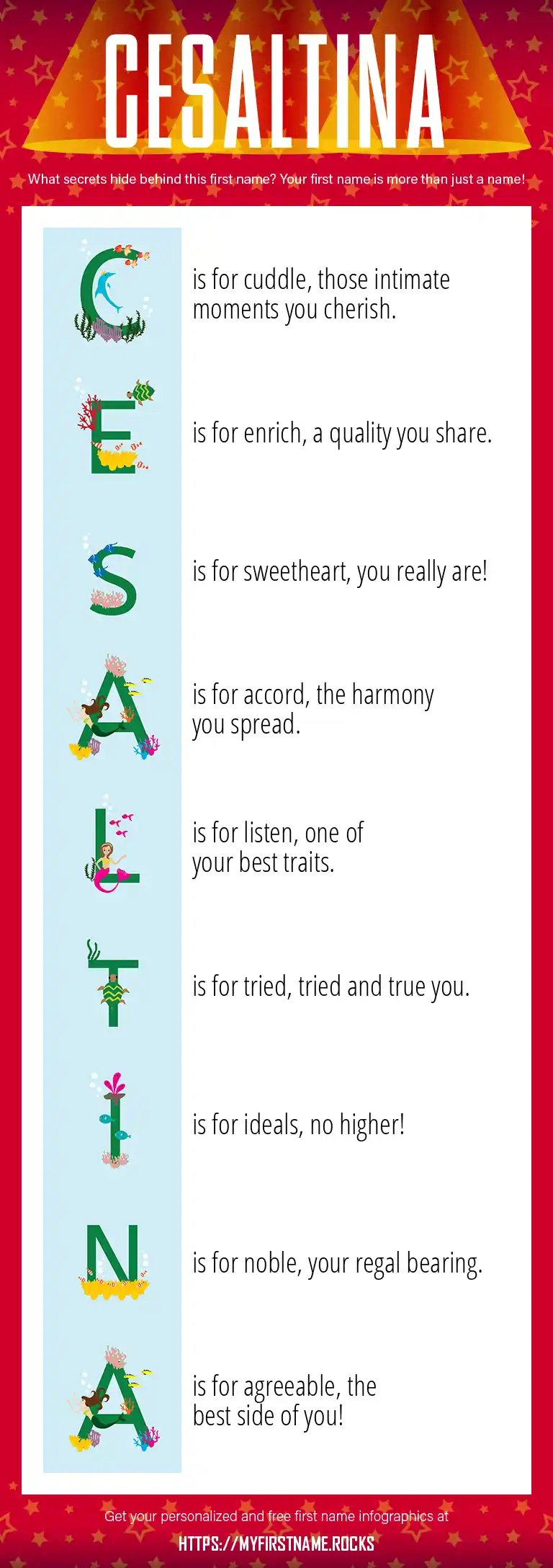 CESALTINA

What secrets hide behind this first name? Your first name is more than just a name!

C is for cuddle, those intimate moments you cherish.

E is for enrich, a quality you share.

S is for sweetheart, you really are!

A is for accord, the harmony you spread.

L is for listen, one of your best traits.

T is for tried, tried and true you.

I is for ideals, no higher!

N is for noble, your regal bearing.

A is for agreeable, the best side of you!

Get your personalized and free first name infographics at

HTTPS://MYFIRSTNAME.ROCKS