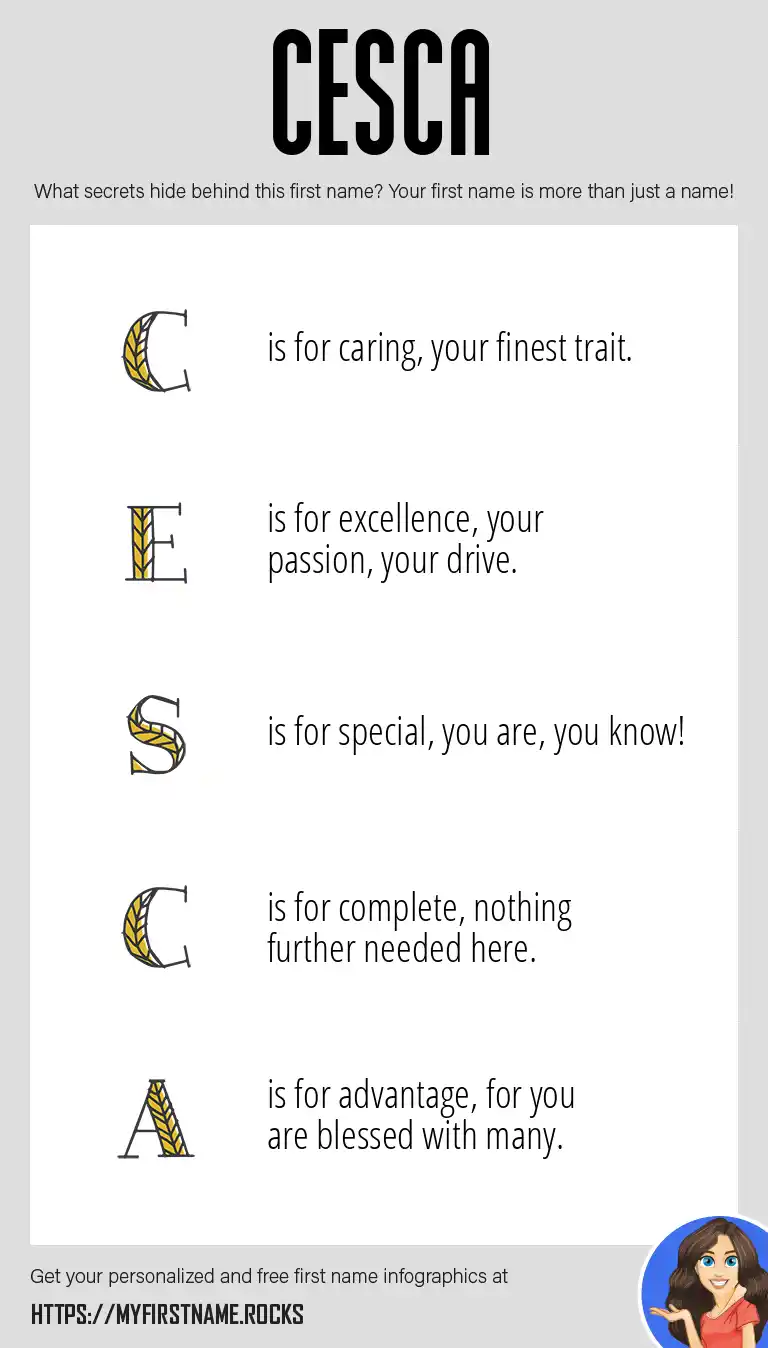 CESCA

What secrets hide behind this first name? Your first name is more than just a name!

C is for caring, your finest trait.

E is for excellence, your passion, your drive.

S is for special, you are, you know!

C is for complete, nothing further needed here.

A is for advantage, for you are blessed with many.

Get your personalized and free first name infographics at

HTTPS://MYFIRSTNAME.ROCKS