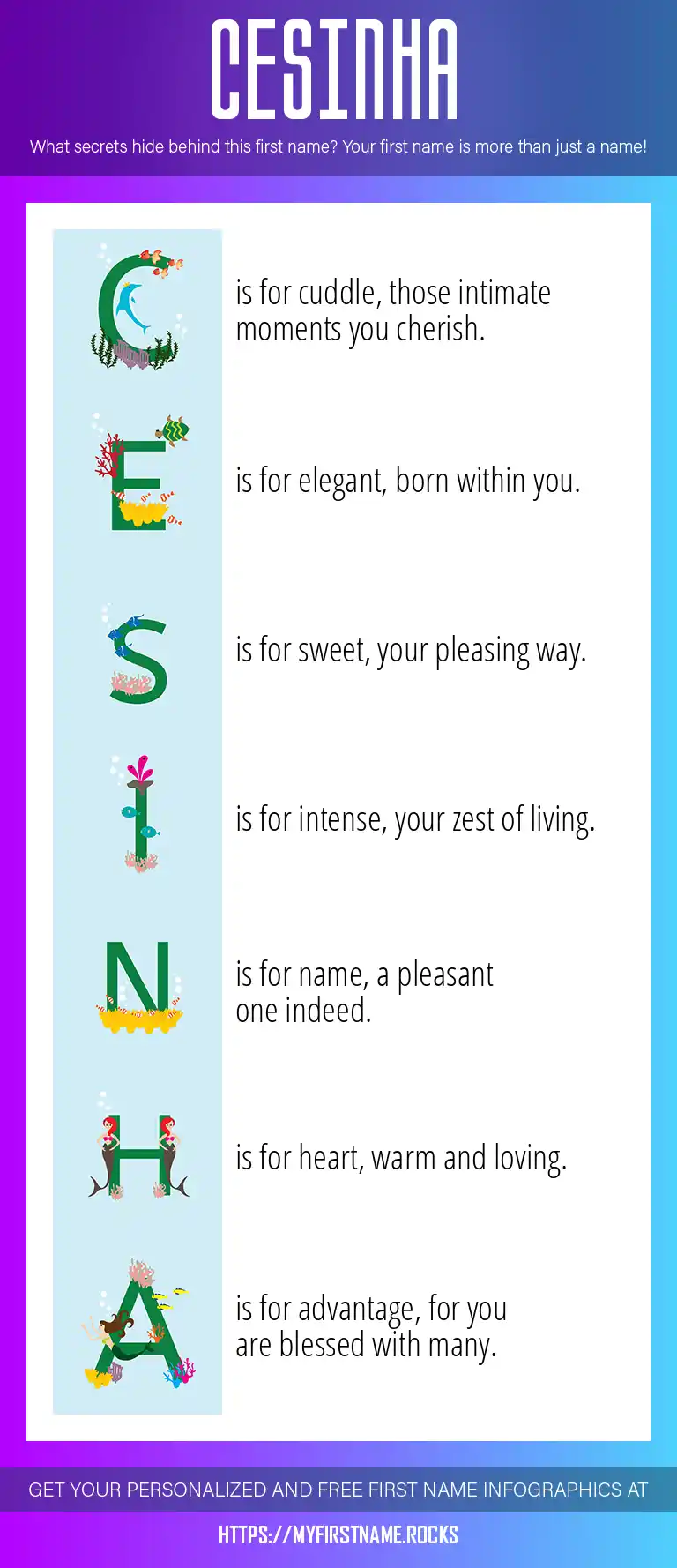 CESINHA

What secrets hide behind this first name? Your first name is more than just a name!

C is for cuddle, those intimate moments you cherish.

E is for elegant, born within you.

S is for sweet, your pleasing way.

I is for intense, your zest of living.

N is for name, a pleasant one indeed.

H is for heart, warm and loving.

A is for advantage, for you are blessed with many.

GET YOUR PERSONALIZED AND FREE FIRST NAME INFOGRAPHICS AT

HTTPS://MYFIRSTNAME.ROCKS