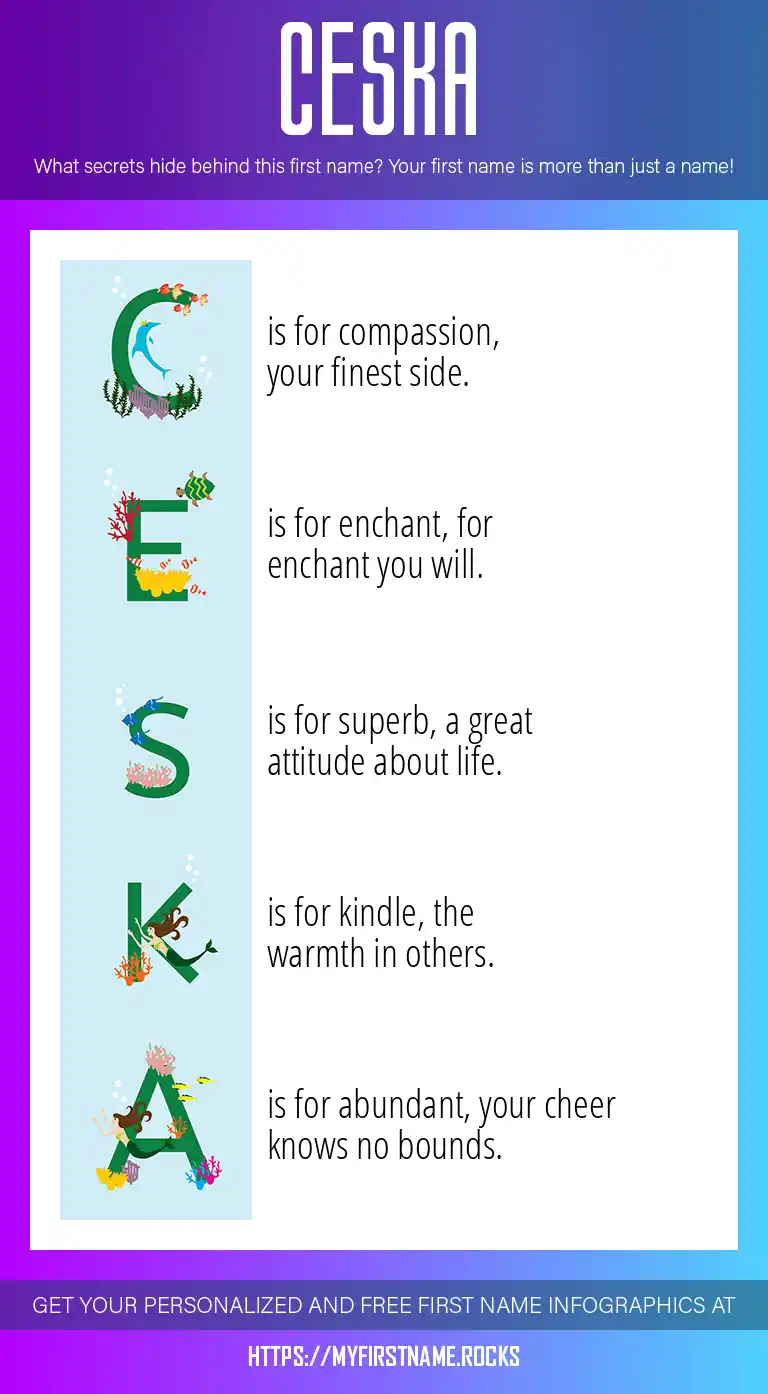 CESKA

What secrets hide behind this first name? Your first name is more than just a name!

C is for compassion, your finest side.

E is for enchant, for enchant you will.

S is for superb, a great attitude about life.

K is for kindle, the warmth in others.

A is for abundant, your cheer knows no bounds.

GET YOUR PERSONALIZED AND FREE FIRST NAME INFOGRAPHICS AT

HTTPS://MYFIRSTNAME.ROCKS